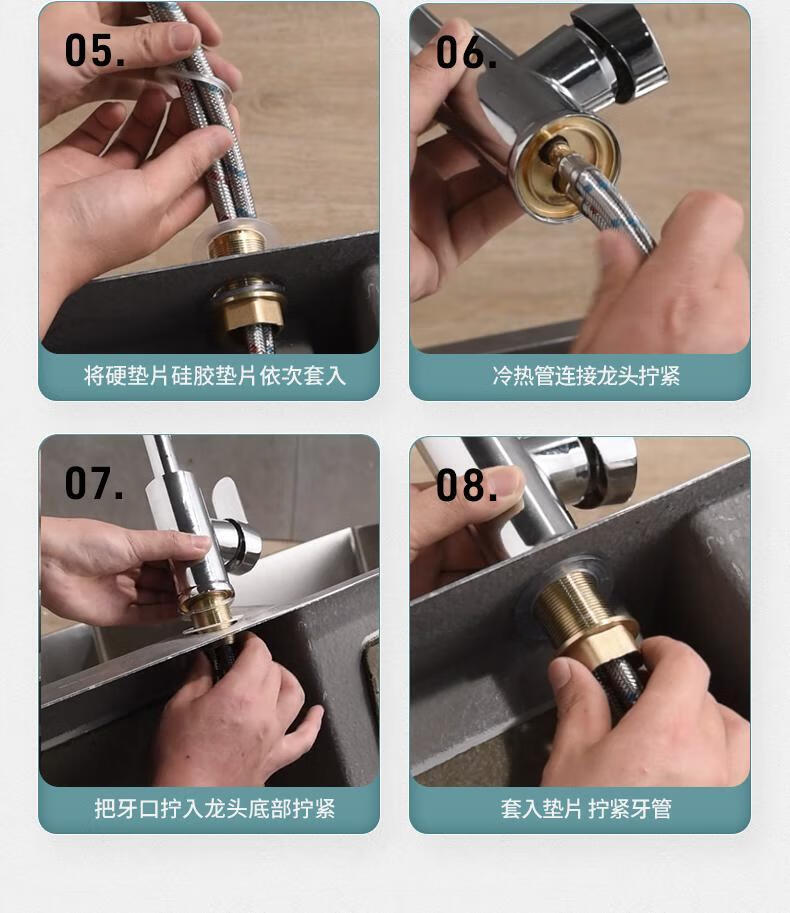 05.

将硬垫片硅胶垫片依次套入

06.

冷热管连接龙头拧紧

07.

把牙口拧入龙头底部拧紧

08.

套入垫片 拧紧牙管