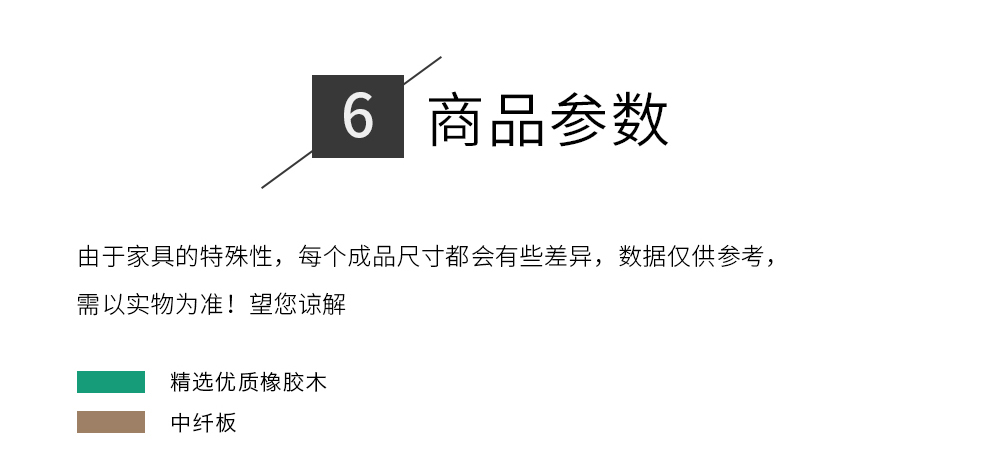 6 商品参数

由于家具的特殊性，每个成品尺寸都会有些差异，数据仅供参考，需以实物为准！望您谅解

精选优质橡胶木

中纤板