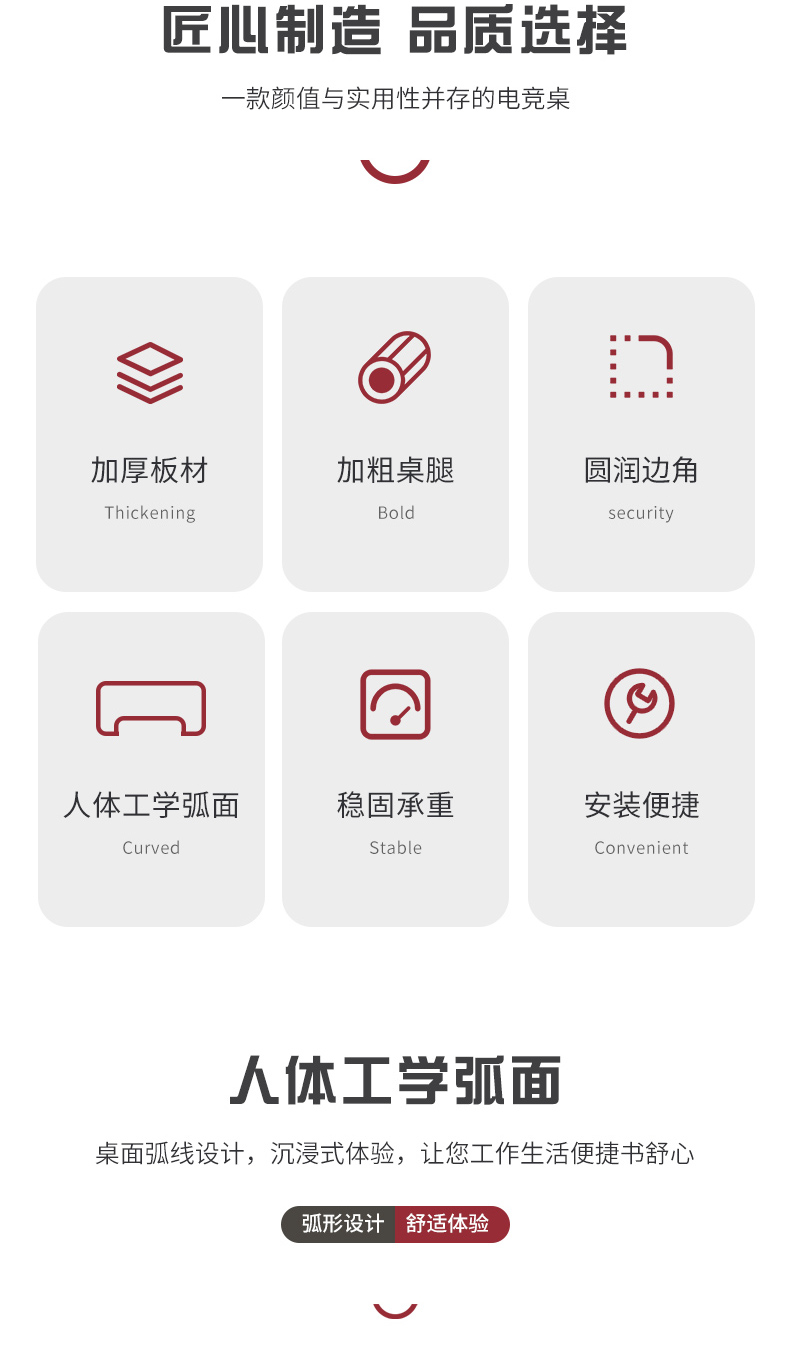 匠心制造 品质选择

一款颜值与实用性并存的电竞桌

加厚板材
Thickening

加粗桌腿
Bold

圆润边角
security

人体工学弧面
Curved

稳固承重
Stable

安装便捷
Convenient

人体工学弧面

桌面弧线设计，沉浸式体验，让您工作生活便捷书舒心

弧形设计 舒适体验