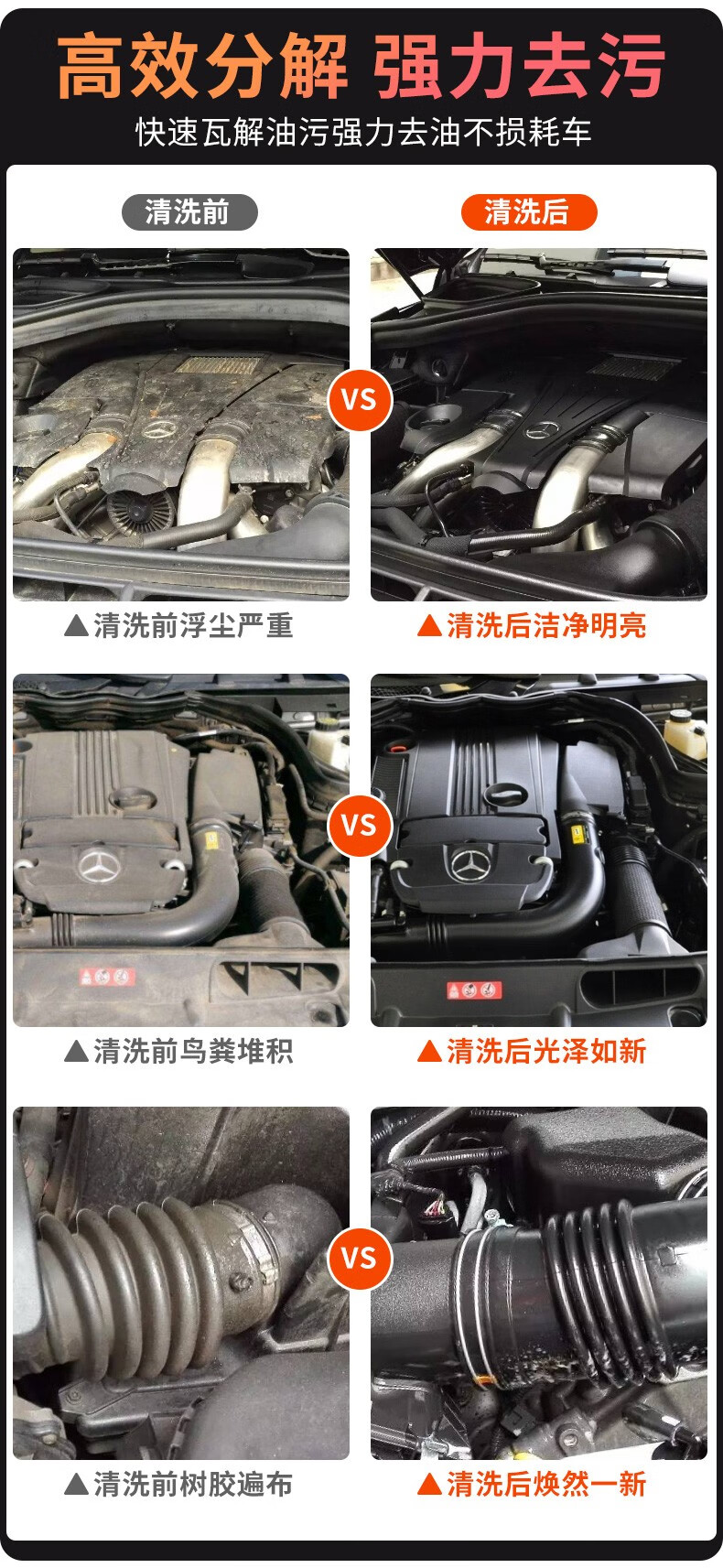 高效分解 强力去污
快速瓦解油污强力去油不损耗车

清洗前

清洗后

VS

▲清洗前浮尘严重

▲清洗后洁净明亮

VS

▲清洗前鸟粪堆积

▲清洗后光泽如新

VS

▲清洗前树胶遍布

▲清洗后焕然一新