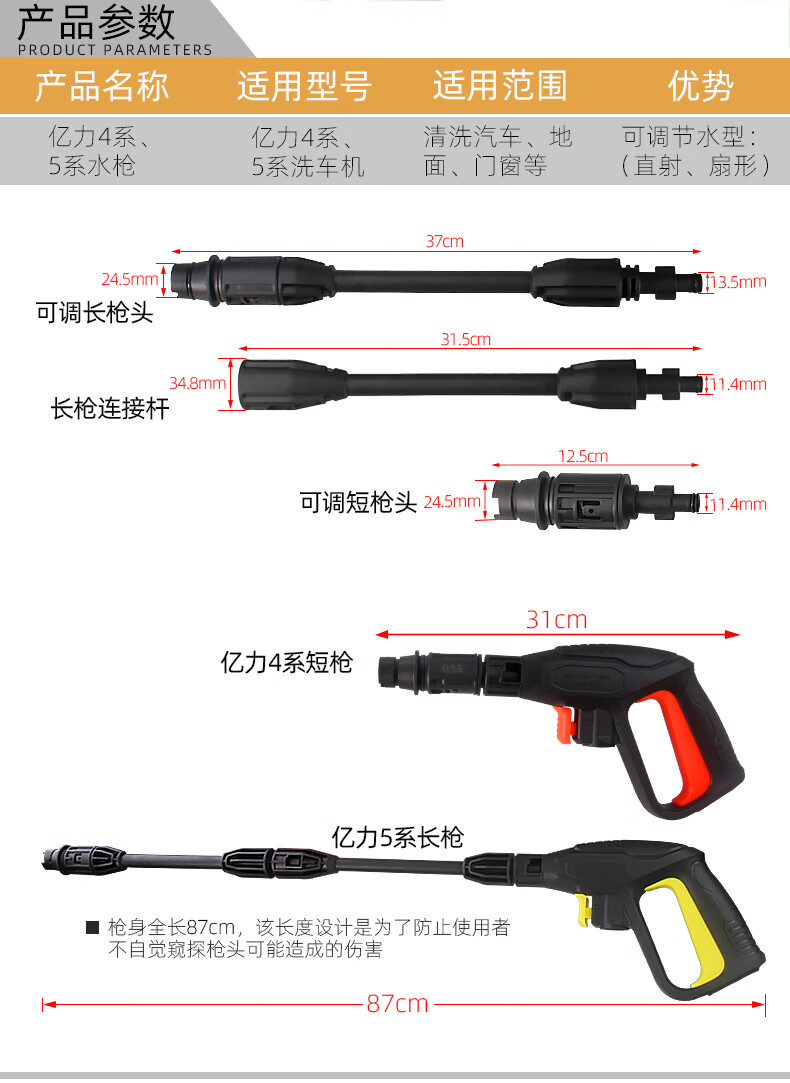 产品参数
PRODUCT PARAMETERS

| 产品名称 | 适用型号 | 适用范围 | 优势 |
|---|---|---|---|
| 亿力4系、5系水枪 | 亿力4系、5系洗车机 | 清洗汽车、地面、门窗等 | 可调节水型：（直射、扇形） |

37cm
24.5mm
13.5mm
可调长枪头

31.5cm
34.8mm
11.4mm
长枪连接杆

12.5cm
可调短枪头
24.5mm
11.4mm

31cm
亿力4系短枪

亿力5系长枪

■ 枪身全长87cm，该长度设计是为了防止使用者不自觉窥探枪头可能造成的伤害

87cm