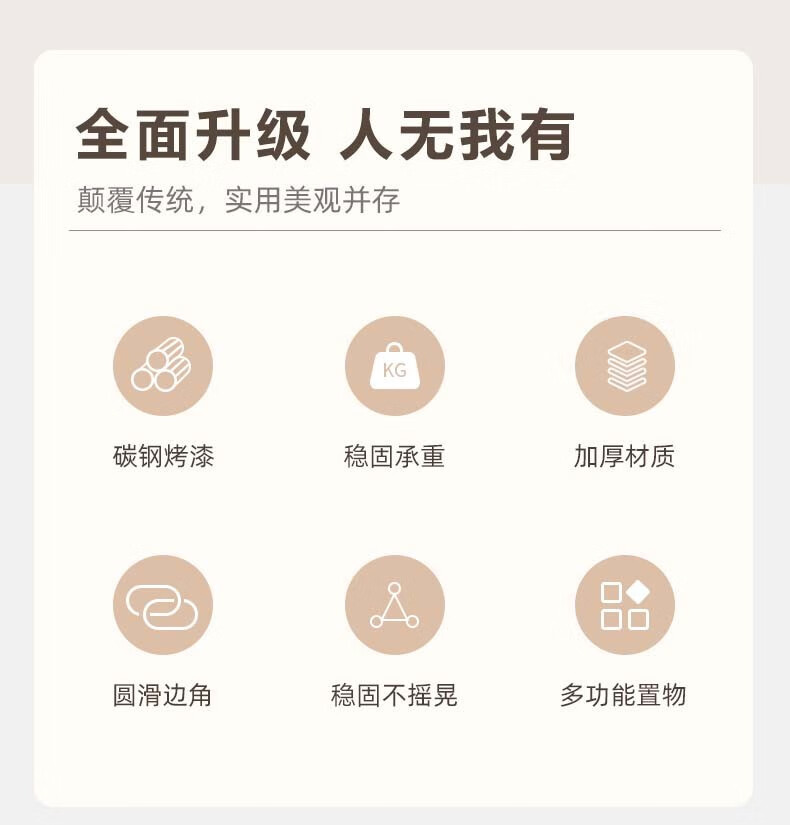 全面升级 人无我有

颠覆传统，实用美观并存

KG

碳钢烤漆

稳固承重

加厚材质

圆滑边角

稳固不摇晃

多功能置物