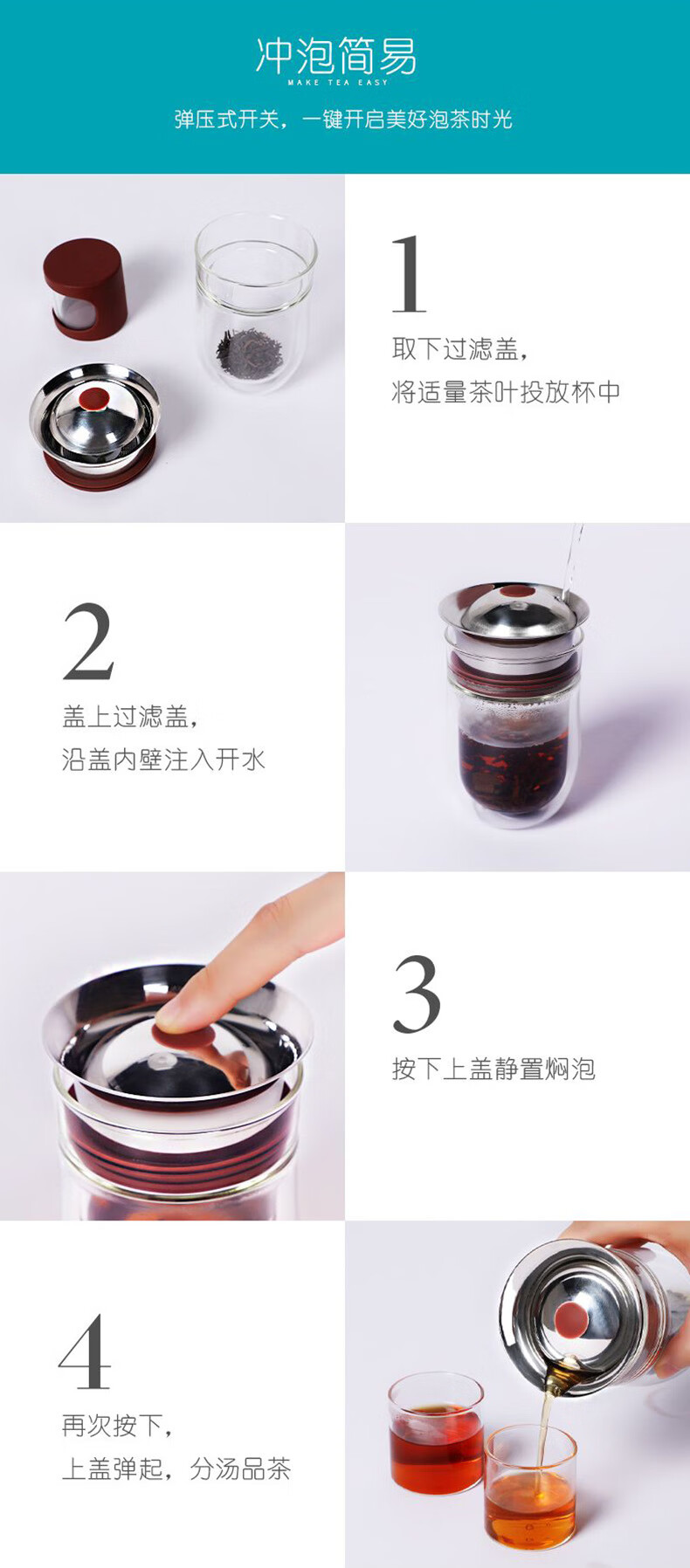 冲泡简易
MAKE TEA EASY
弹压式开关，一键开启美好泡茶时光

1
取下过滤盖，
将适量茶叶投放杯中

2
盖上过滤盖，
沿盖内壁注入开水

3
按下上盖静置焖泡

4
再次按下，
上盖弹起，分汤品茶