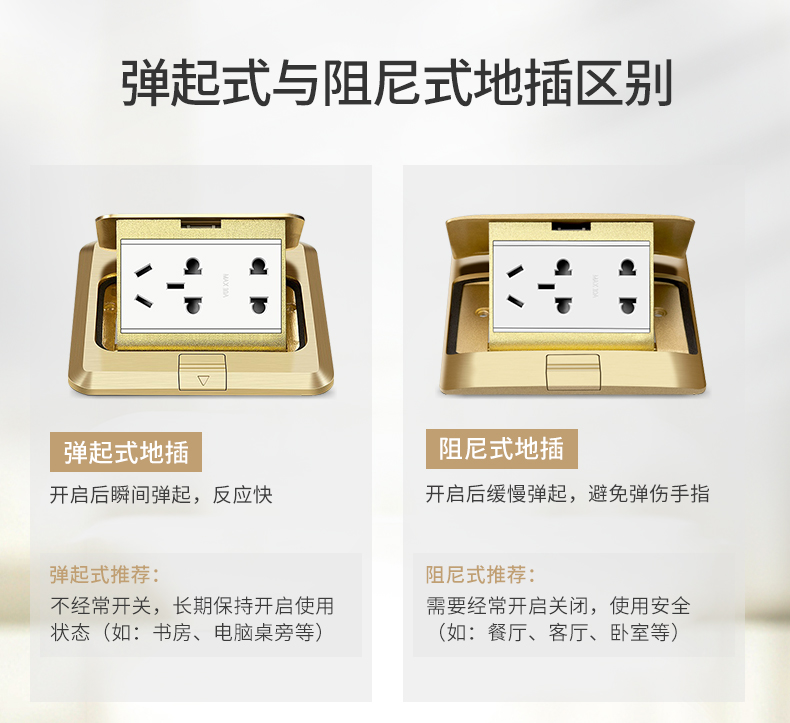 弹起式与阻尼式地插区别

MAX 10A

弹起式地插

开启后瞬间弹起，反应快

弹起式推荐：

不经常开关，长期保持开启使用状态（如：书房、电脑桌旁等）

MAX 10A

阻尼式地插

开启后缓慢弹起，避免弹伤手指

阻尼式推荐：

需要经常开启关闭，使用安全（如：餐厅、客厅、卧室等）