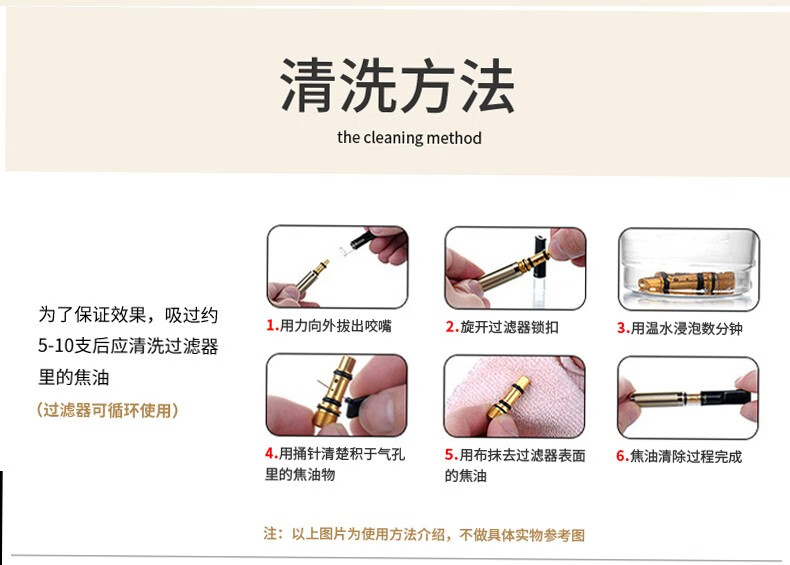 清洗方法

the cleaning method

为了保证效果，吸过约5-10支后应清洗过滤器里的焦油

（过滤器可循环使用）

1.用力向外拔出咬嘴

2.旋开过滤器锁扣

3.用温水浸泡数分钟

4.用捅针清楚积于气孔里的焦油物

5.用布抹去过滤器表面的焦油

6.焦油清除过程完成

注：以上图片为使用方法介绍，不做具体实物参考图