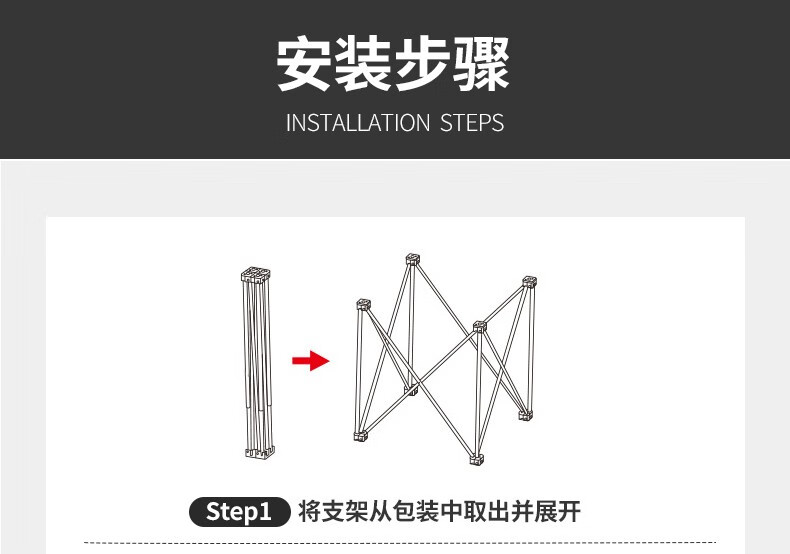 安装步骤
INSTALLATION STEPS

Step1 将支架从包装中取出并展开