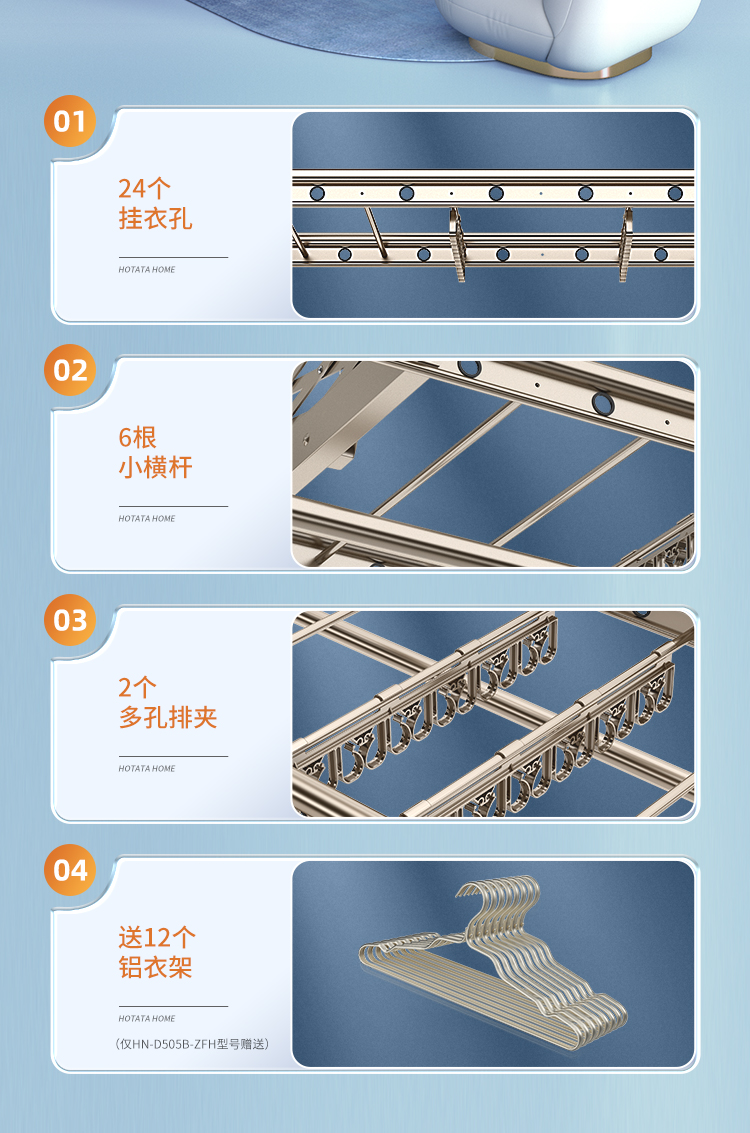 01

24个
挂衣孔

HOTATA HOME

02

6根
小横杆

HOTATA HOME

03

2个
多孔排夹

HOTATA HOME

04

送12个
铝衣架

HOTATA HOME

（仅HN-D505B-ZFH型号赠送）