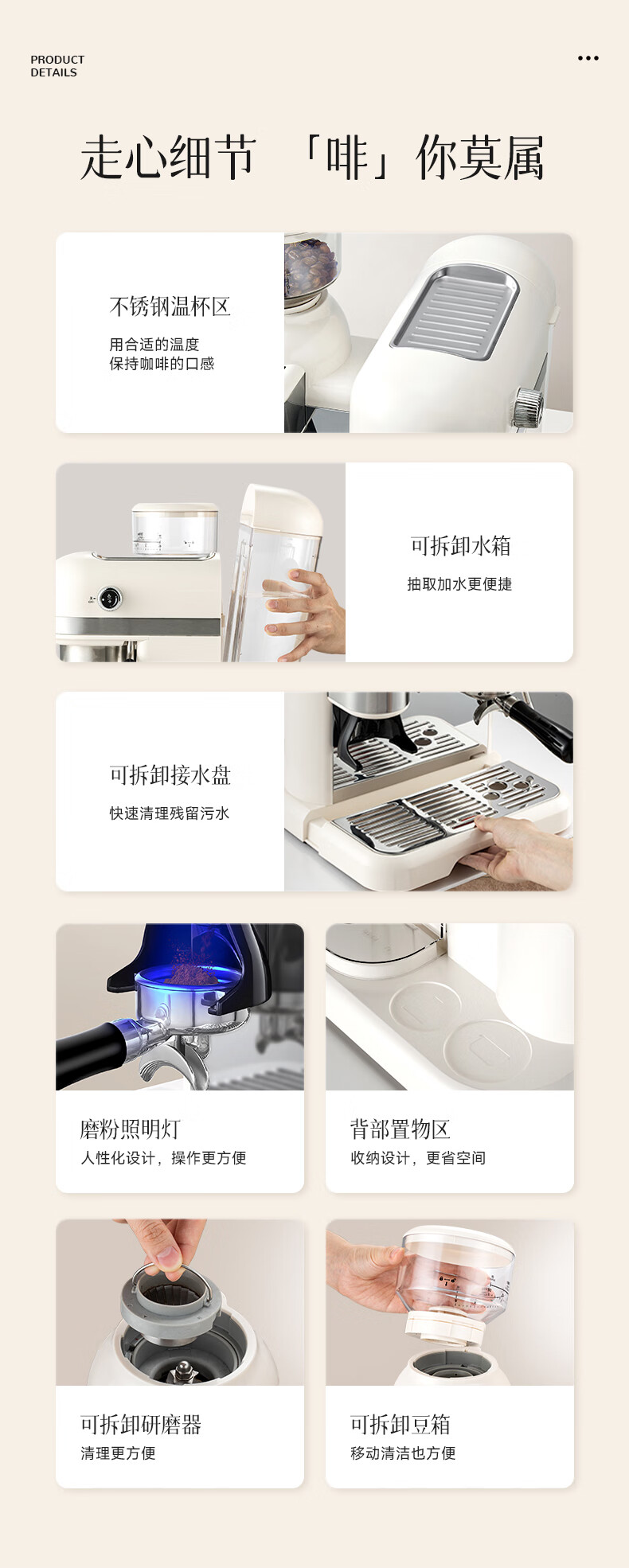 PRODUCT
DETAILS

走心细节 「啡」你莫属

不锈钢温杯区
用合适的温度
保持咖啡的口感

可拆卸水箱
抽取加水更便捷

可拆卸接水盘
快速清理残留污水

磨粉照明灯
人性化设计，操作更方便

背部置物区
收纳设计，更省空间

可拆卸研磨器
清理更方便

可拆卸豆箱
移动清洁也方便