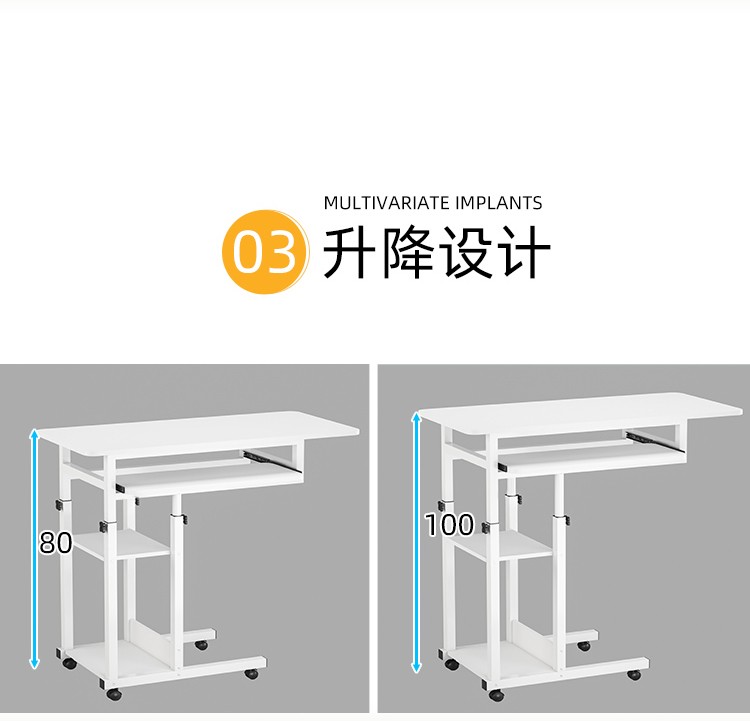 MULTIVARIATE IMPLANTS

03 升降设计

80

100