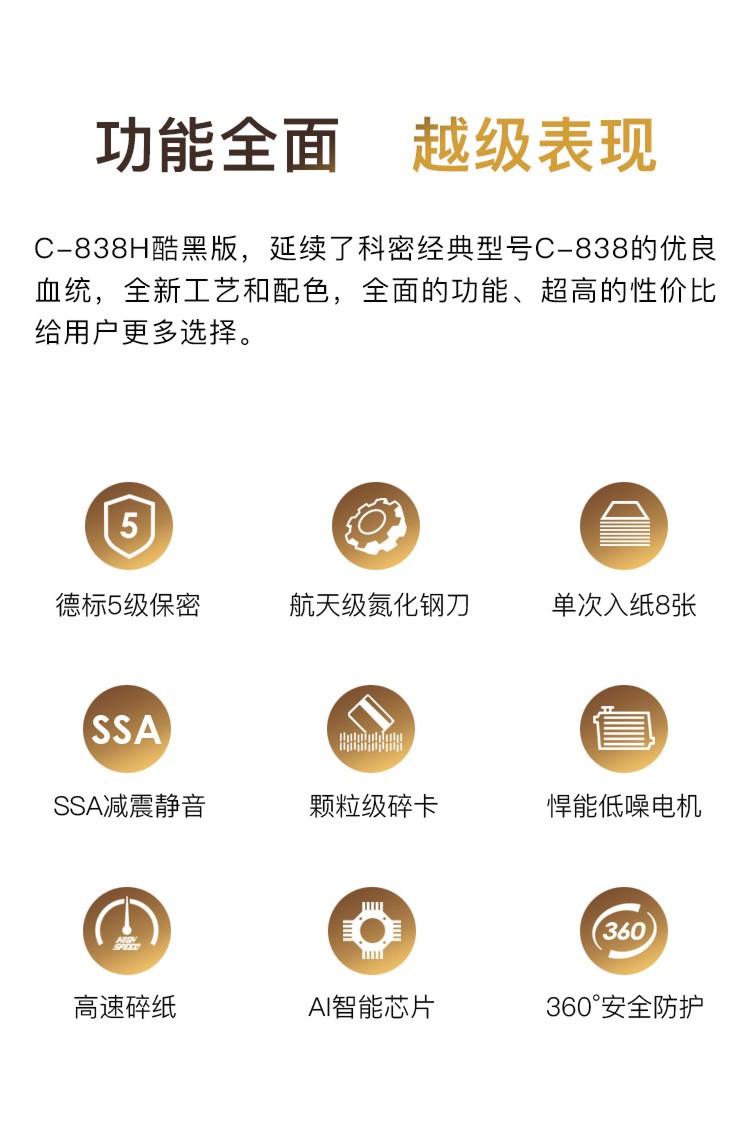 功能全面 越级表现

C-838H酷黑版，延续了科密经典型号C-838的优良血统，全新工艺和配色，全面的功能、超高的性价比给用户更多选择。

5

德标5级保密

航天级氮化钢刀

单次入纸8张

SSA

SSA减震静音

颗粒级碎卡

悍能低噪电机

HIGH SPEED

高速碎纸

AI智能芯片

360

360°安全防护