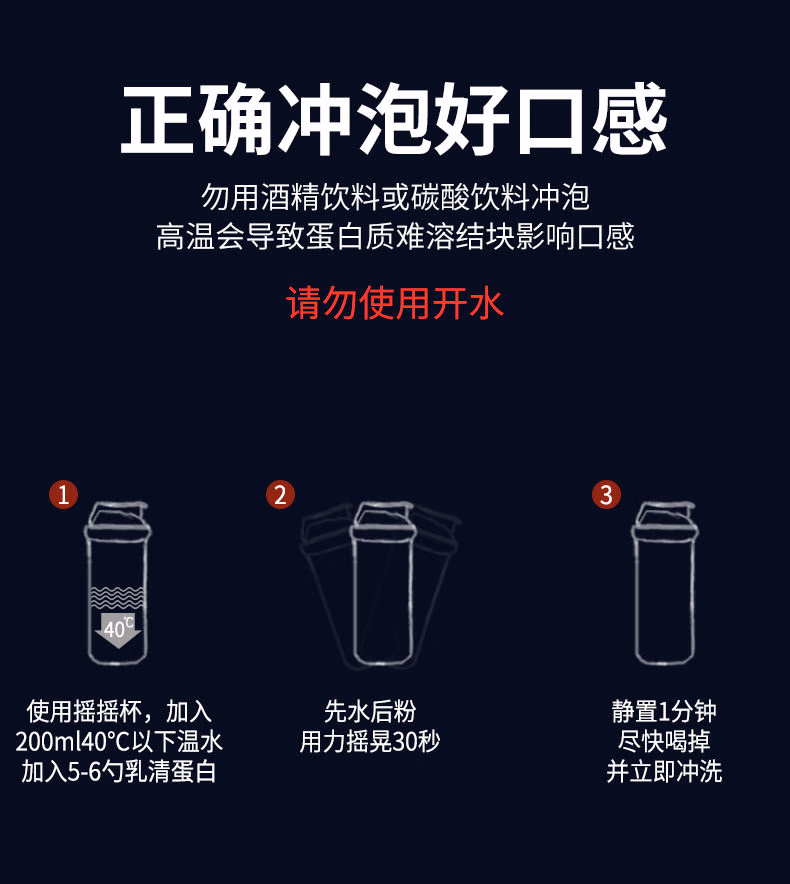 正确冲泡好口感

勿用酒精饮料或碳酸饮料冲泡
高温会导致蛋白质难溶结块影响口感

请勿使用开水

1

40℃

使用摇摇杯，加入
200ml40°C以下温水
加入5-6勺乳清蛋白

2

先水后粉
用力摇晃30秒

3

静置1分钟
尽快喝掉
并立即冲洗