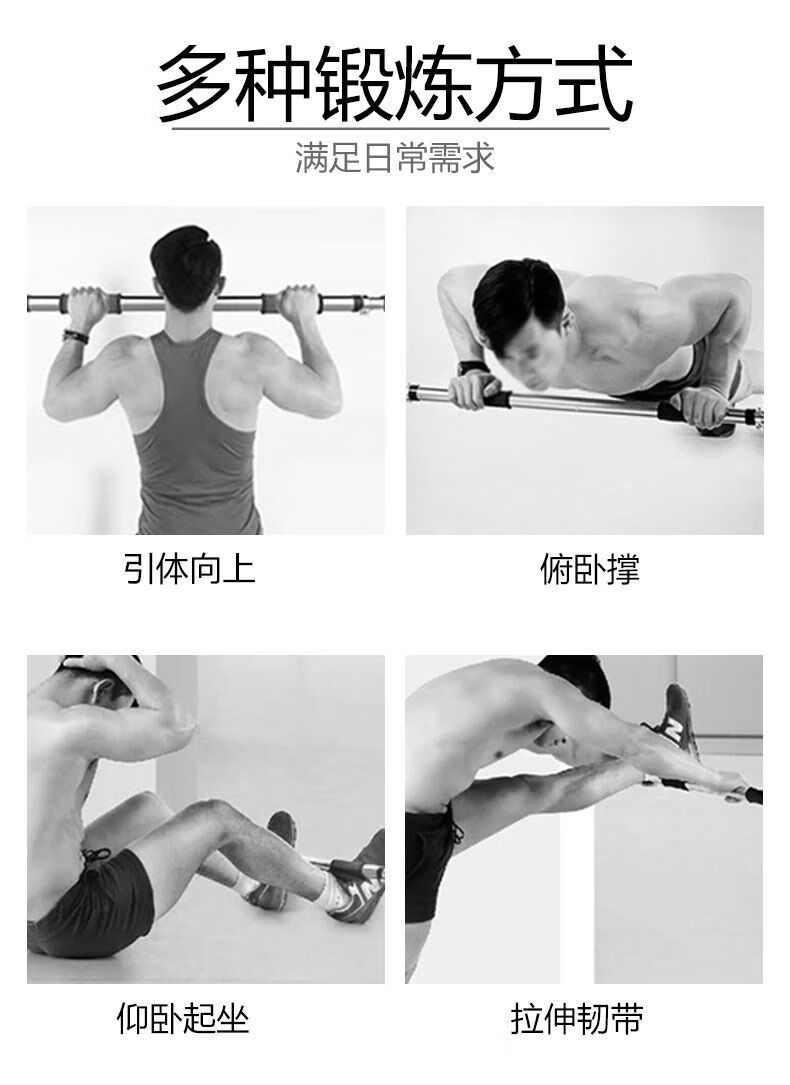 多种锻炼方式
满足日常需求

引体向上

俯卧撑

仰卧起坐

拉伸韧带