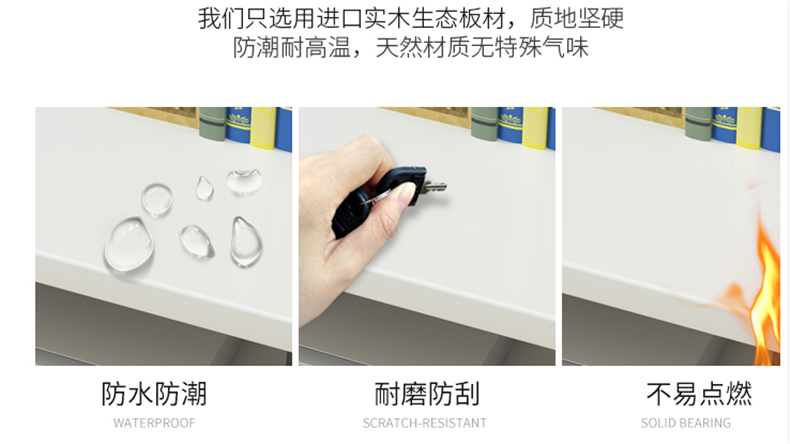 我们只选用进口实木生态板材，质地坚硬
防潮耐高温，天然材质无特殊气味

防水防潮
WATERPROOF

耐磨防刮
SCRATCH-RESISTANT

不易点燃
SOLID BEARING