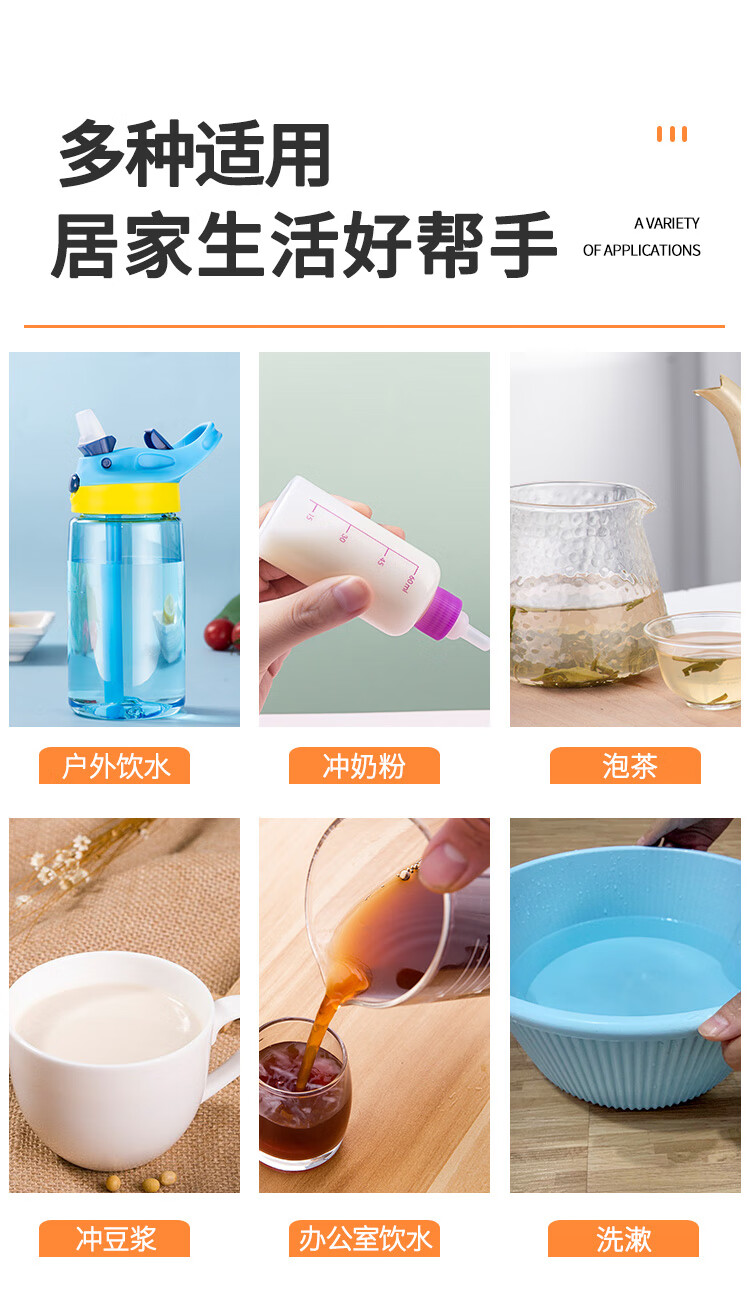 多种适用
居家生活好帮手

A VARIETY
OF APPLICATIONS

15
30
45
60ml

户外饮水

冲奶粉

泡茶

冲豆浆

办公室饮水

洗漱