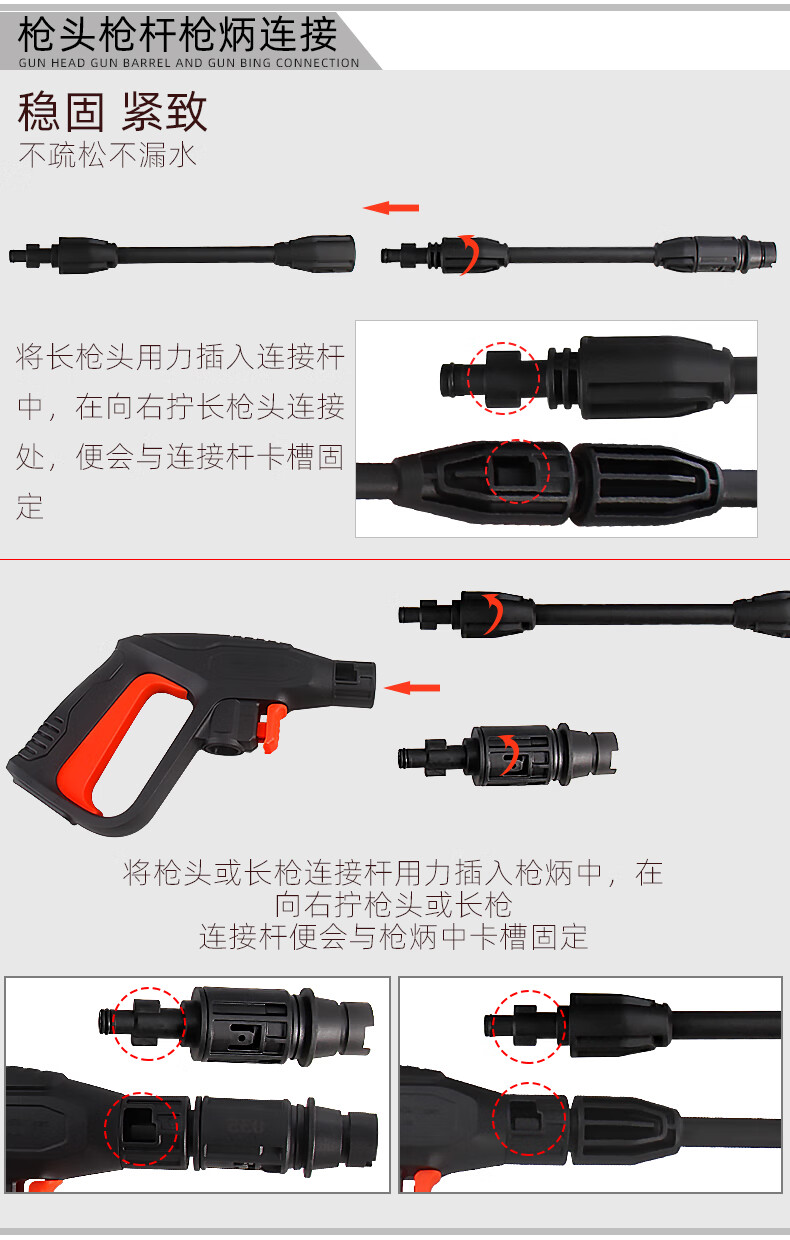 枪头枪杆枪炳连接
GUN HEAD GUN BARREL AND GUN BING CONNECTION

稳固 紧致
不疏松不漏水

将长枪头用力插入连接杆中，在向右拧长枪头连接处，便会与连接杆卡槽固定

将枪头或长枪连接杆用力插入枪炳中，在向右拧枪头或长枪连接杆便会与枪炳中卡槽固定