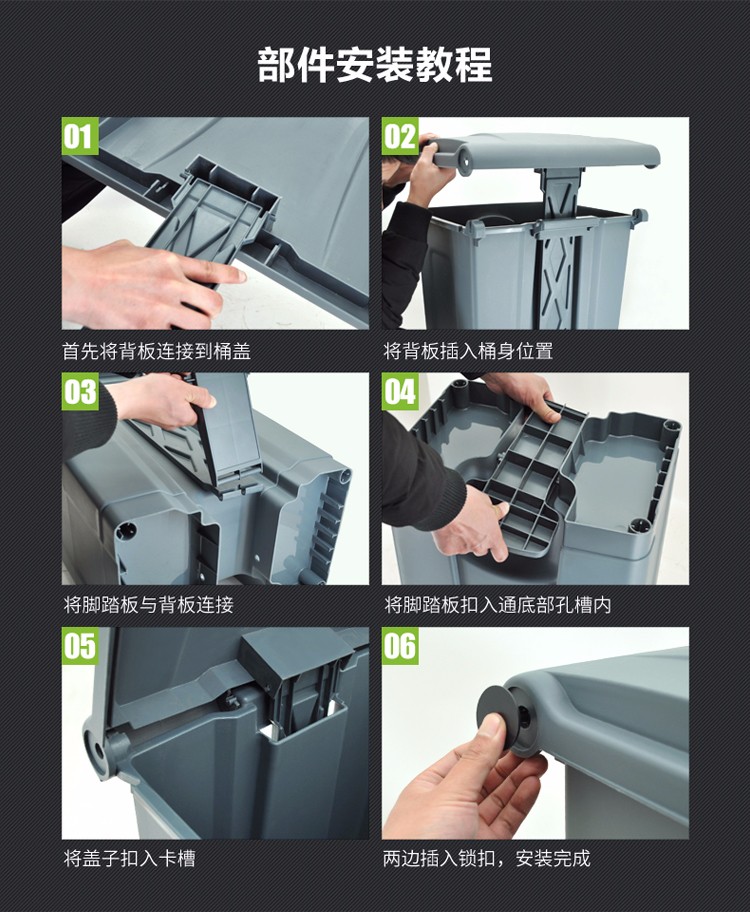 部件安装教程

01

首先将背板连接到桶盖

02

将背板插入桶身位置

03

将脚踏板与背板连接

04

将脚踏板扣入通底部孔槽内

05

将盖子扣入卡槽

06

两边插入锁扣，安装完成