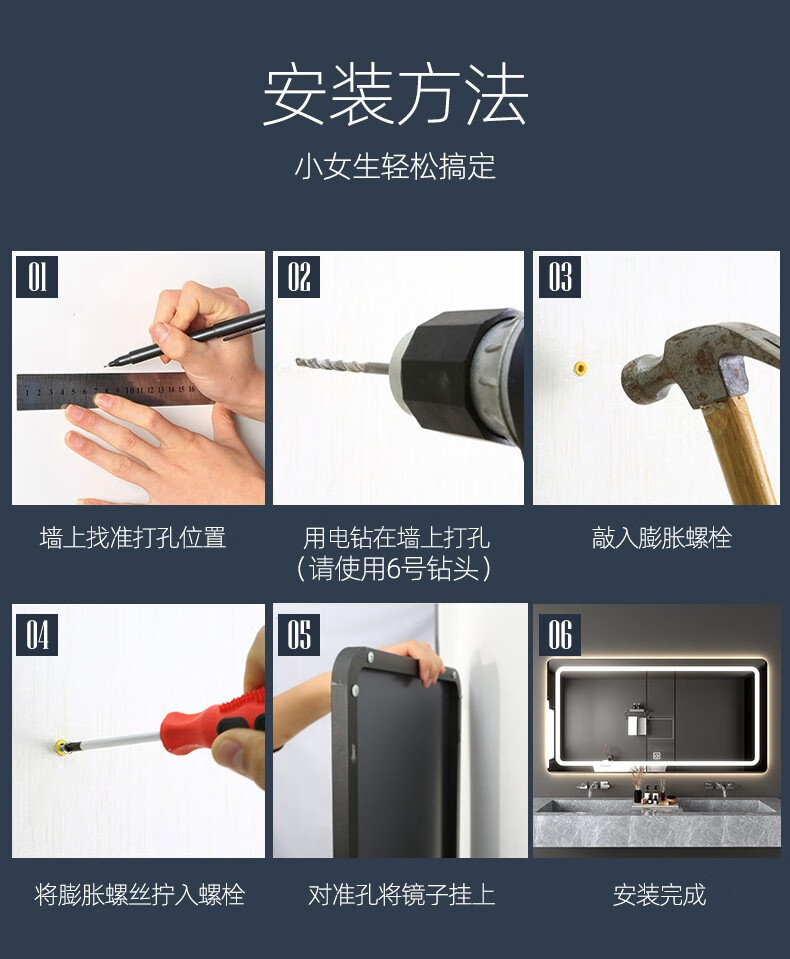 安装方法

小女生轻松搞定

01

1 2 3 4 5 6 7 8 9 10 11 12 13 14 15 16

墙上找准打孔位置

02

用电钻在墙上打孔
（请使用6号钻头）

03

敲入膨胀螺栓

04

将膨胀螺丝拧入螺栓

05

对准孔将镜子挂上

06

安装完成