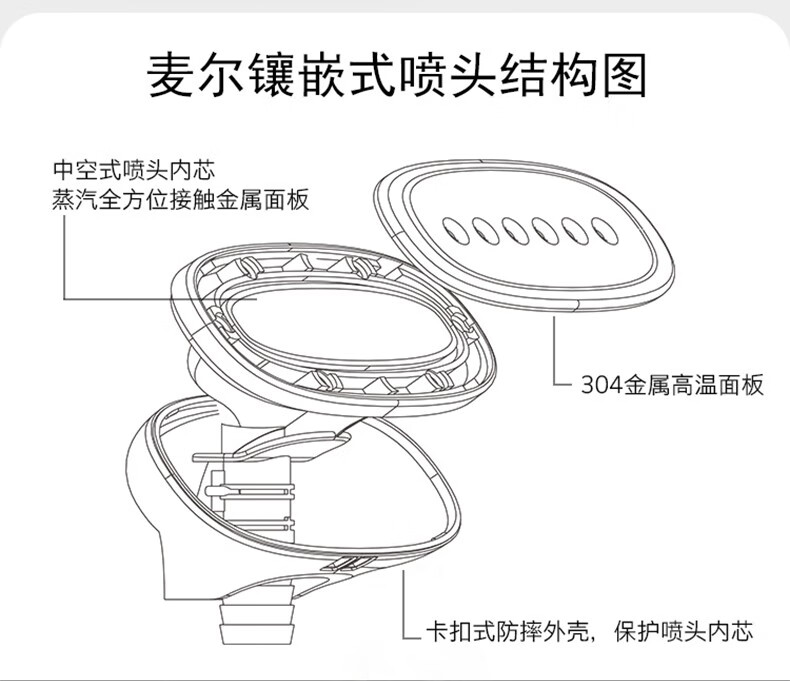 麦尔镶嵌式喷头结构图

中空式喷头内芯
蒸汽全方位接触金属面板

304金属高温面板

卡扣式防摔外壳，保护喷头内芯