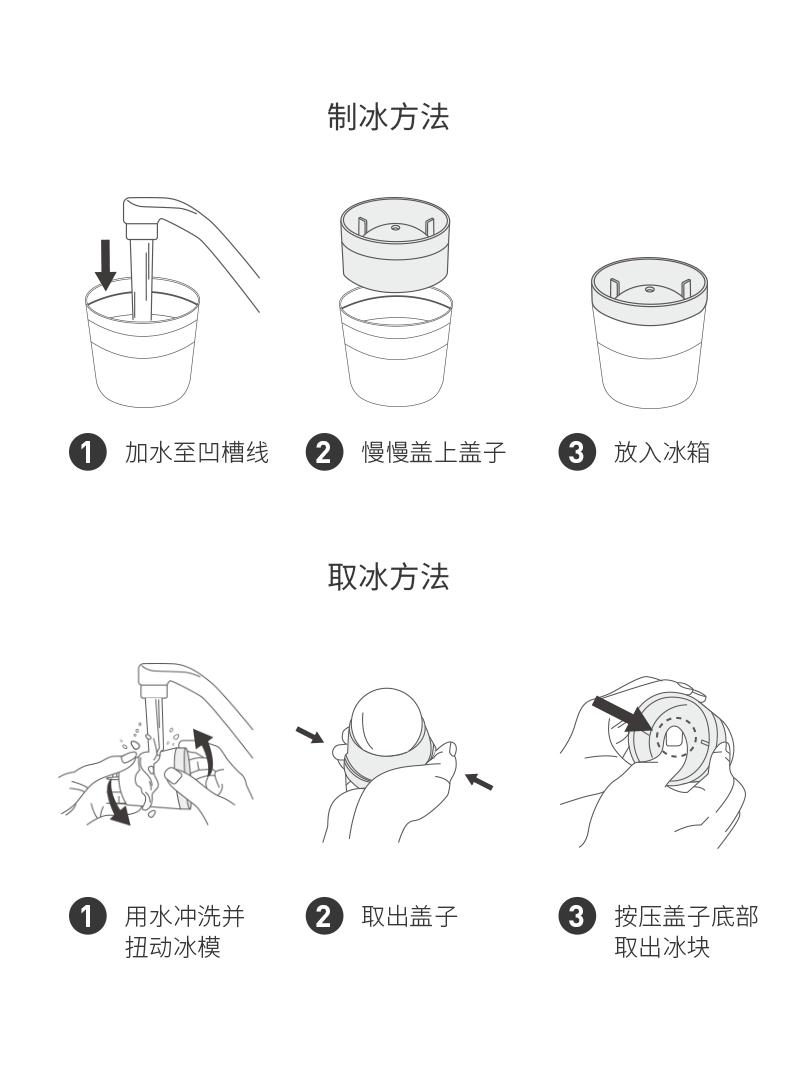 制冰方法

1 加水至凹槽线

2 慢慢盖上盖子

3 放入冰箱

取冰方法

1 用水冲洗并扭动冰模

2 取出盖子

3 按压盖子底部取出冰块