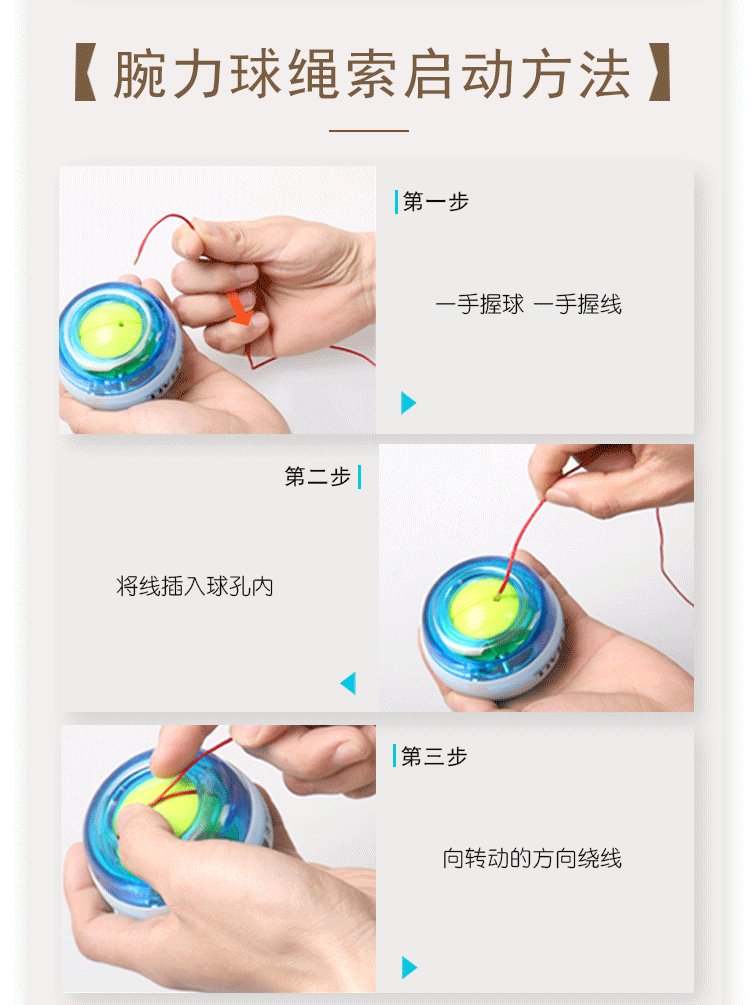 【腕力球绳索启动方法】

第一步

一手握球 一手握线

第二步

将线插入球孔内

第三步

向转动的方向绕线