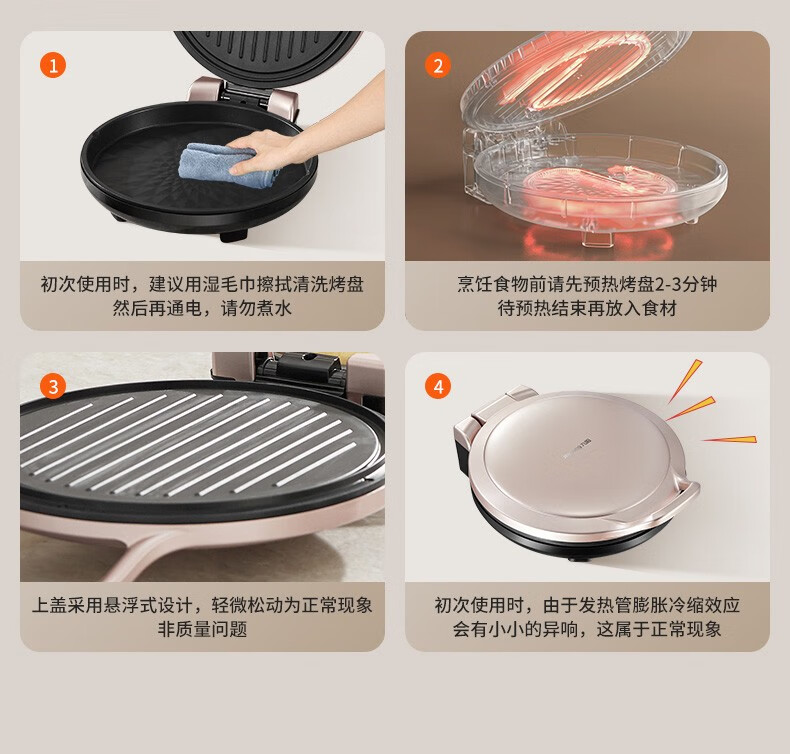 1

初次使用时，建议用湿毛巾擦拭清洗烤盘
然后再通电，请勿煮水

2

烹饪食物前请先预热烤盘2-3分钟
待预热结束再放入食材

3

上盖采用悬浮式设计，轻微松动为正常现象
非质量问题

4

初次使用时，由于发热管膨胀冷缩效应
会有小小的异响，这属于正常现象