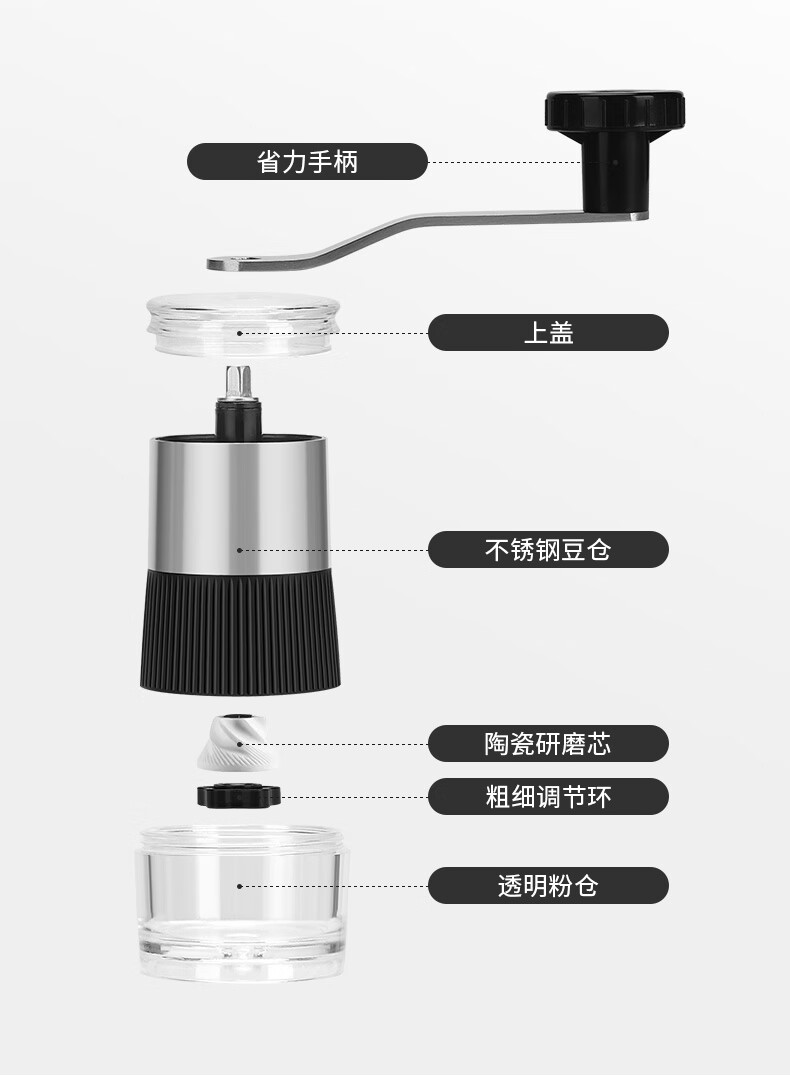 省力手柄

上盖

不锈钢豆仓

陶瓷研磨芯

粗细调节环

透明粉仓