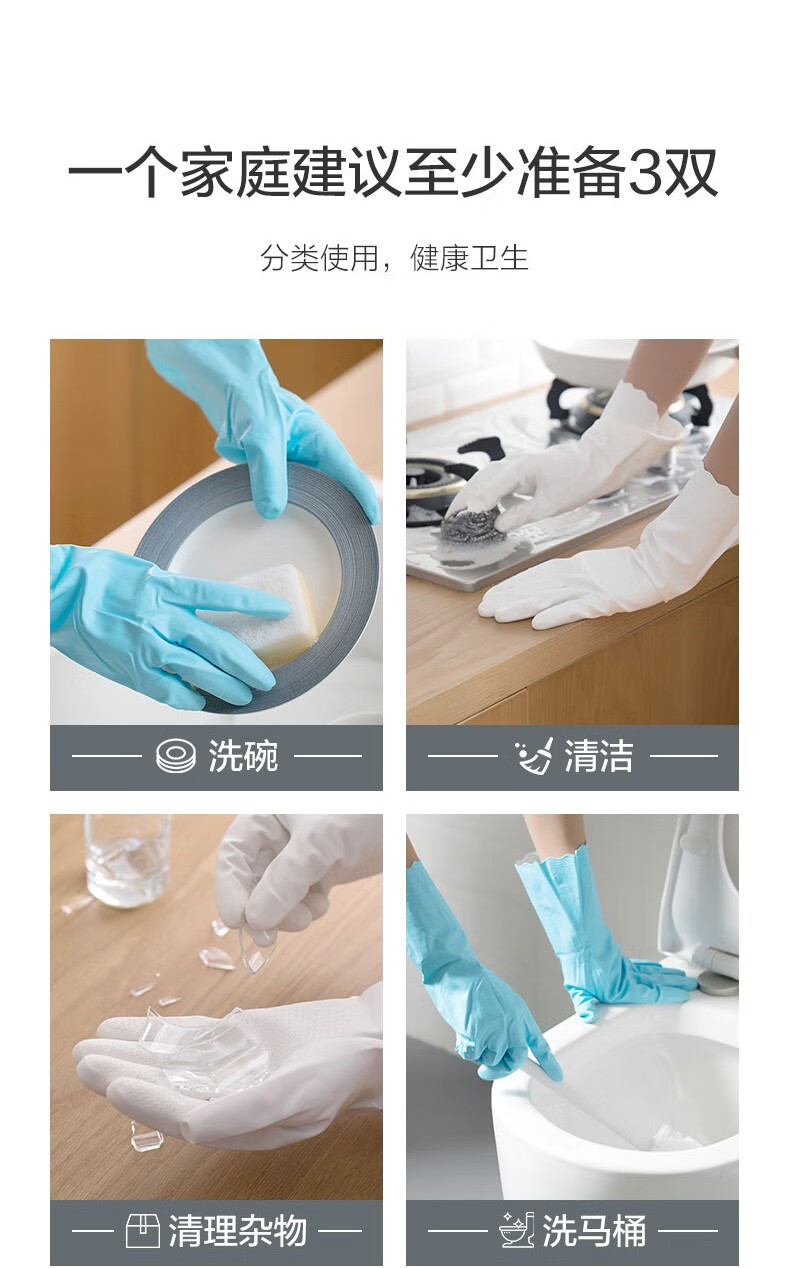 一个家庭建议至少准备3双

分类使用，健康卫生

洗碗

清洁

清理杂物

洗马桶