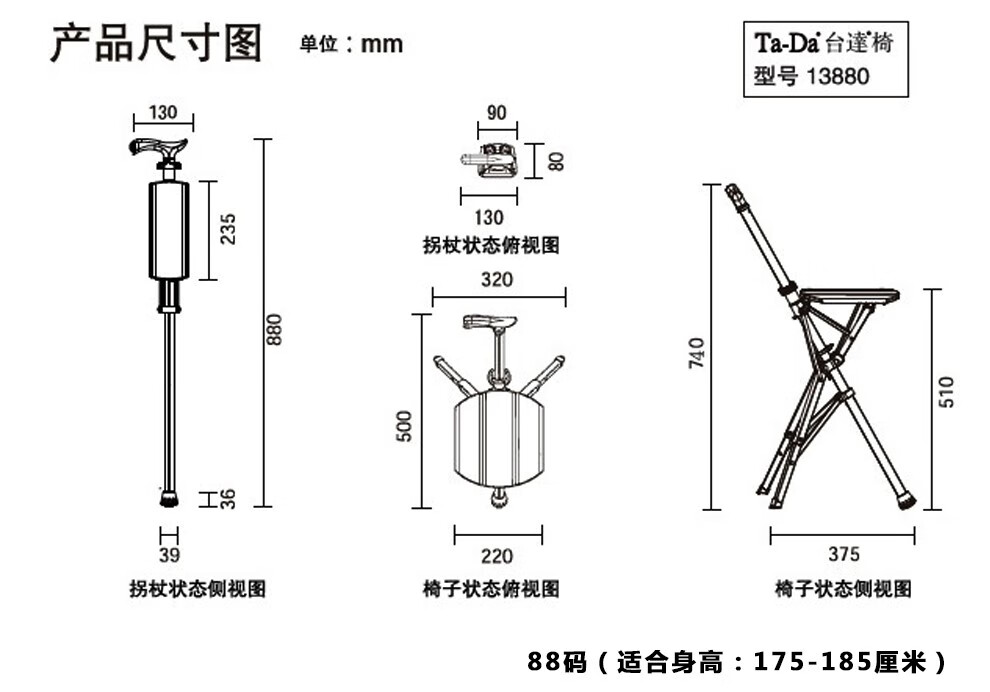 产品尺寸图 单位：mm

Ta-Da 台達椅
型号 13880

130
235
880
36
39
拐杖状态侧视图

90
80
130
拐杖状态俯视图

320
500
220
椅子状态俯视图

740
510
375
椅子状态侧视图

88码（适合身高：175-185厘米）