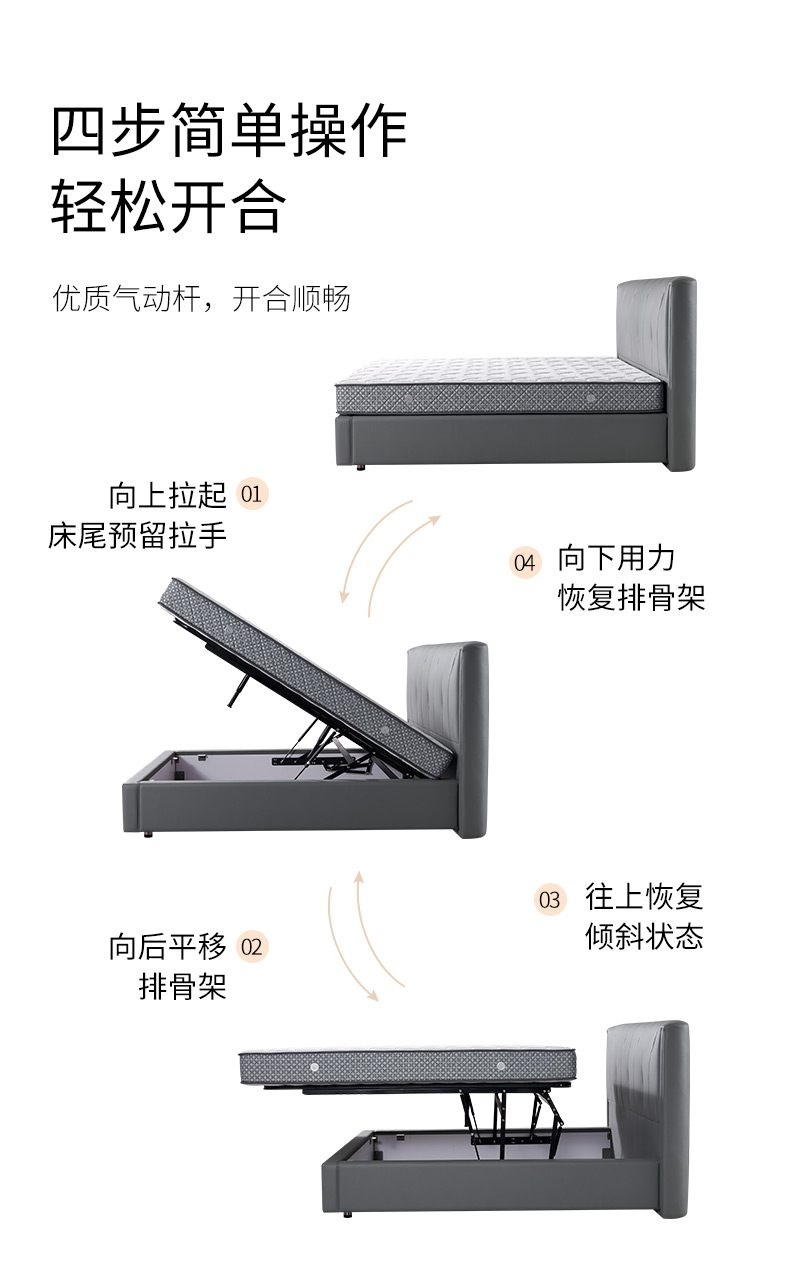 四步简单操作
轻松开合

优质气动杆，开合顺畅

向上拉起 01
床尾预留拉手

04 向下用力
恢复排骨架

03 往上恢复
倾斜状态

向后平移 02
排骨架