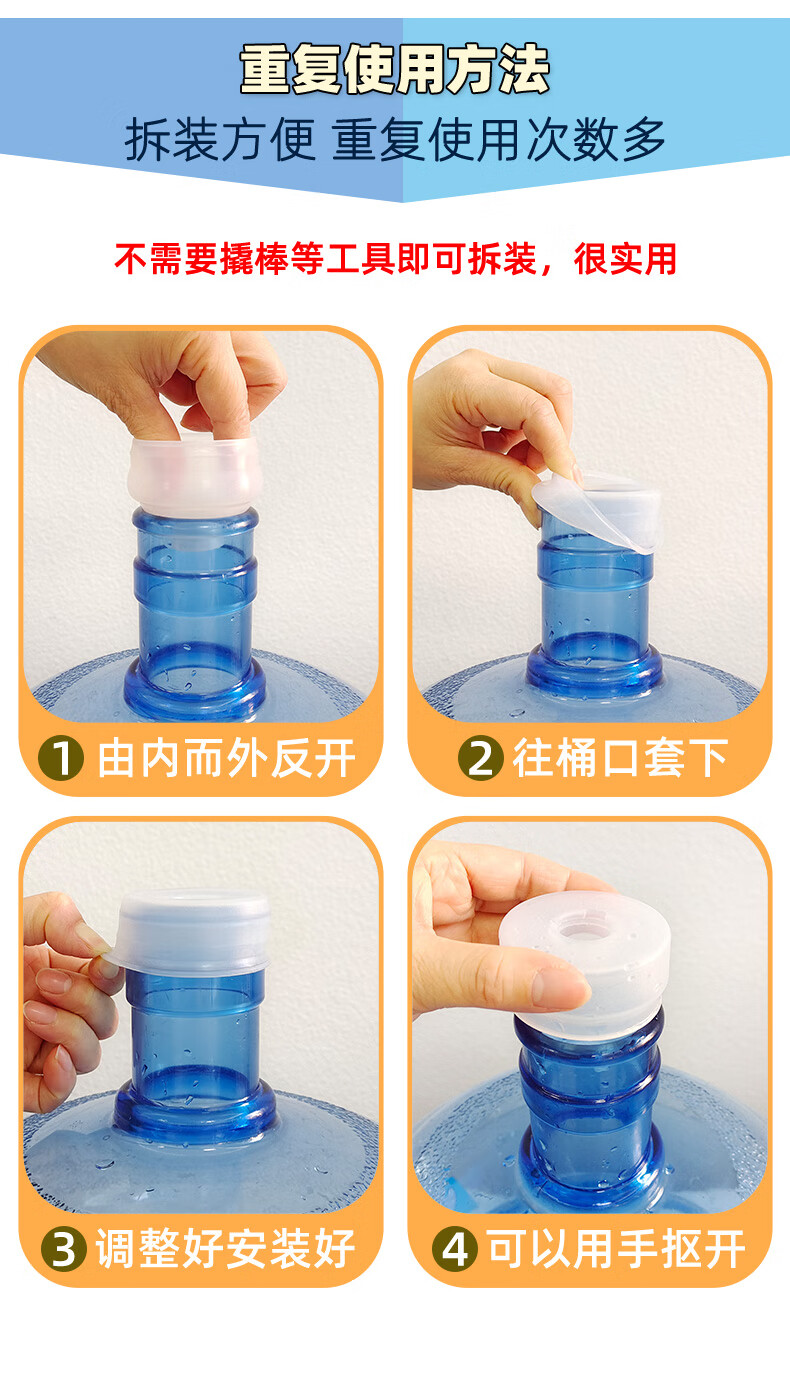 重复使用方法
拆装方便 重复使用次数多

不需要撬棒等工具即可拆装，很实用

1 由内而外反开

2 往桶口套下

3 调整好安装好

4 可以用手抠开