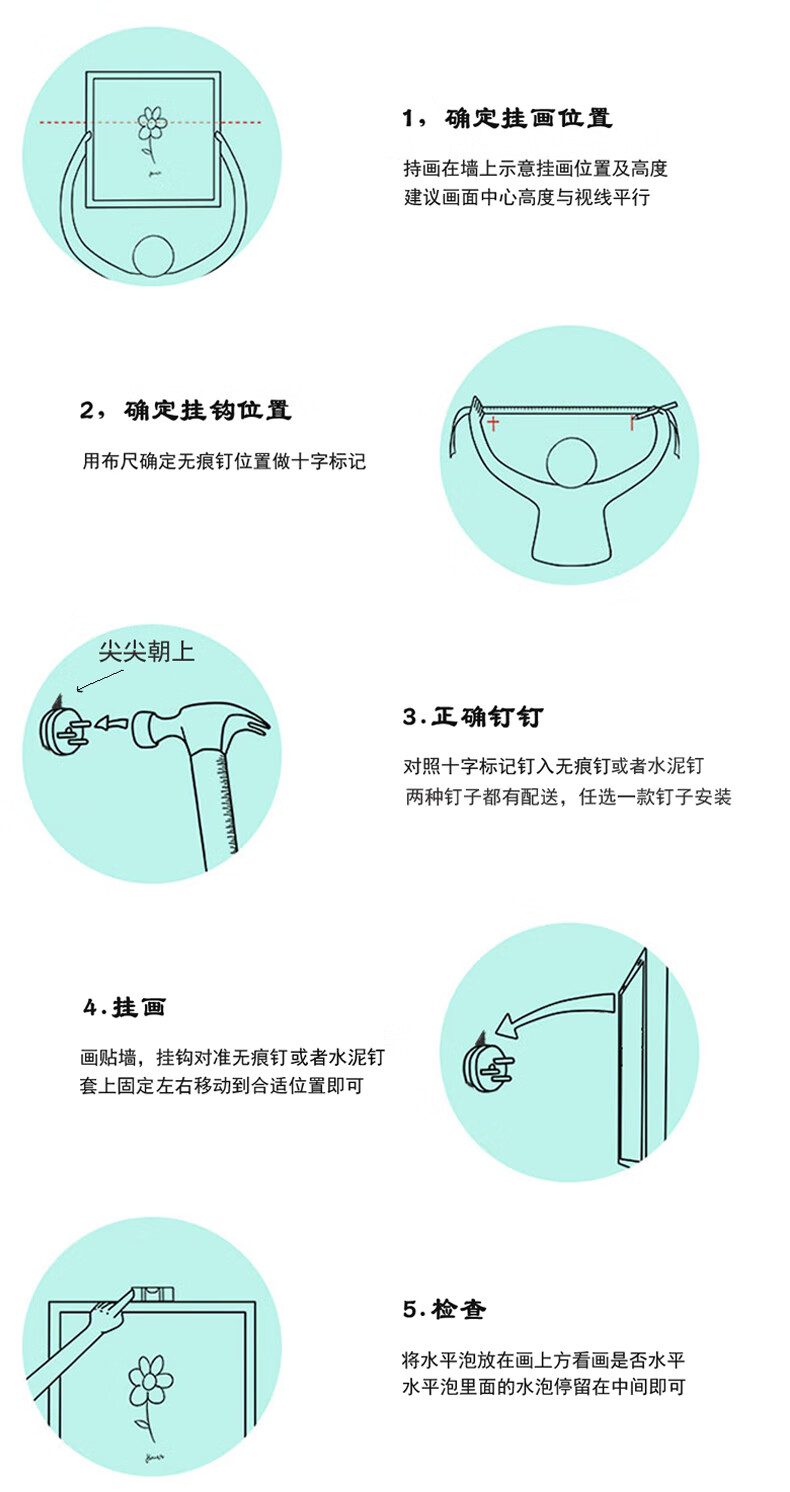 1，确定挂画位置

持画在墙上示意挂画位置及高度
建议画面中心高度与视线平行

2，确定挂钩位置

用布尺确定无痕钉位置做十字标记

尖尖朝上

3.正确钉钉

对照十字标记钉入无痕钉或者水泥钉
两种钉子都有配送，任选一款钉子安装

4.挂画

画贴墙，挂钩对准无痕钉或者水泥钉
套上固定左右移动到合适位置即可

5.检查

将水平泡放在画上方看画是否水平
水平泡里面的水泡停留在中间即可