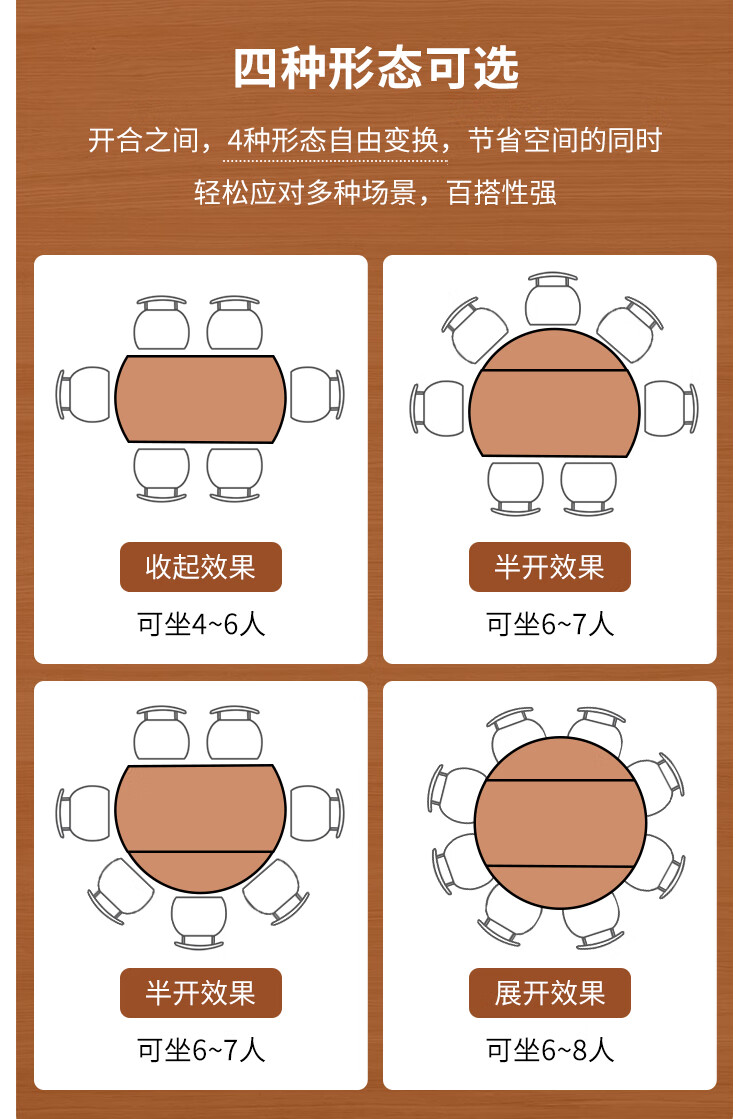 四种形态可选

开合之间，4种形态自由变换，节省空间的同时
轻松应对多种场景，百搭性强

收起效果

可坐4~6人

半开效果

可坐6~7人

半开效果

可坐6~7人

展开效果

可坐6~8人