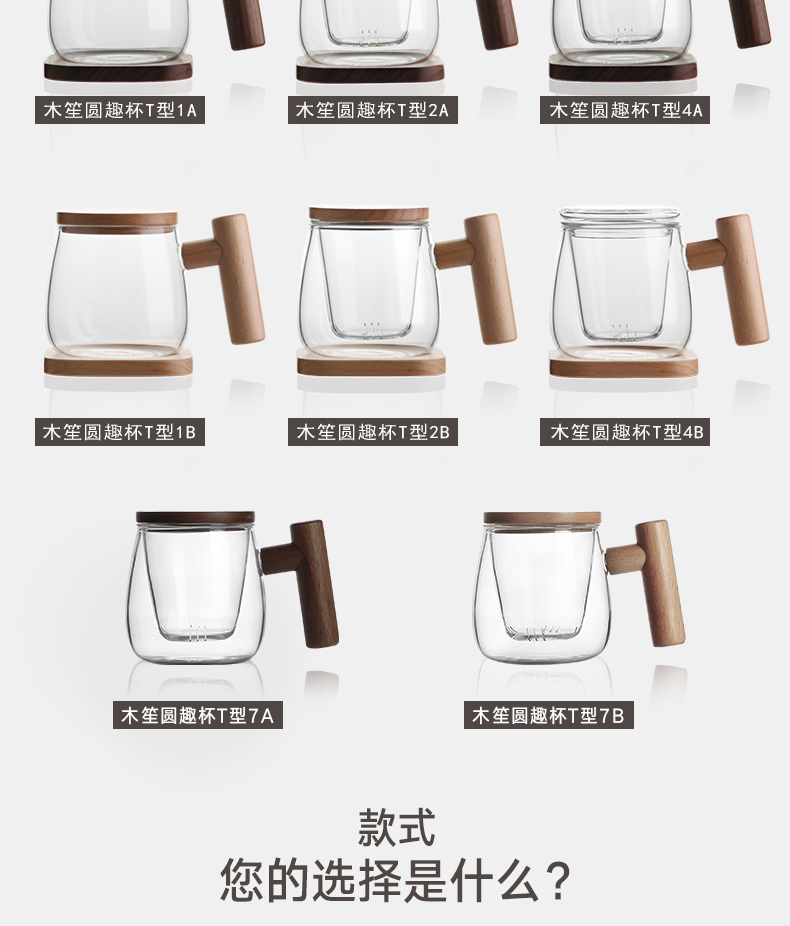 木笙圆趣杯T型1A

木笙圆趣杯T型2A

木笙圆趣杯T型4A

木笙圆趣杯T型1B

木笙圆趣杯T型2B

木笙圆趣杯T型4B

木笙圆趣杯T型7A

木笙圆趣杯T型7B

款式
您的选择是什么？