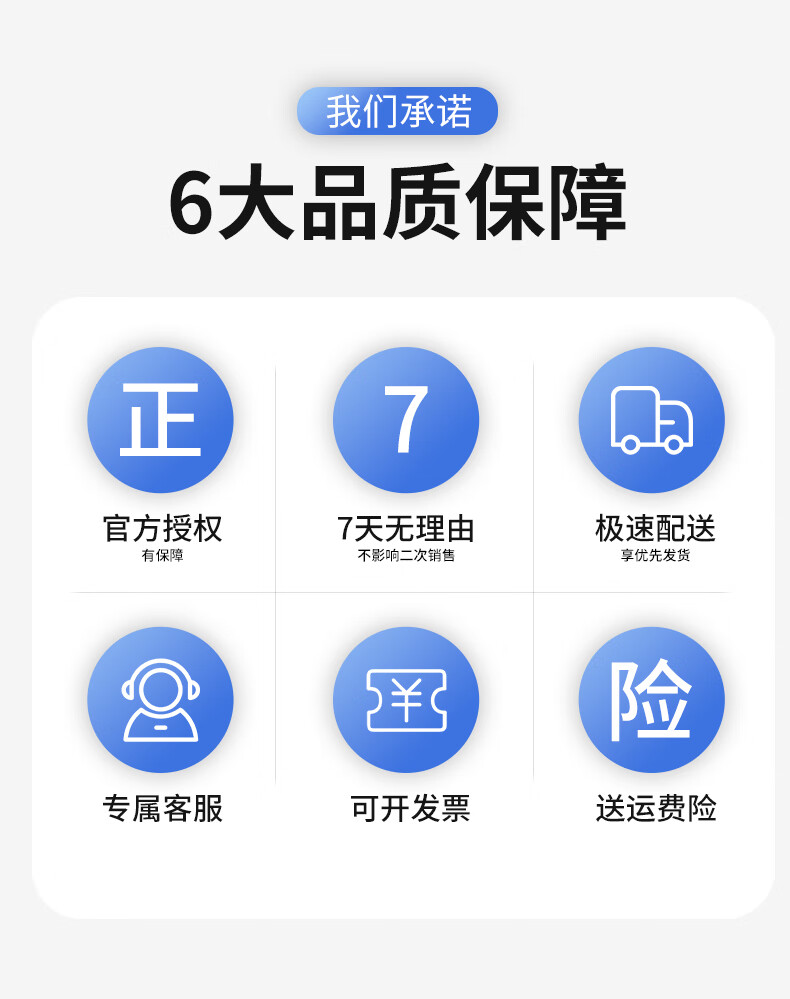 我们承诺

6大品质保障

正

官方授权

有保障

7

7天无理由

不影响二次销售

极速配送

享优先发货

专属客服

¥

可开发票

险

送运费险