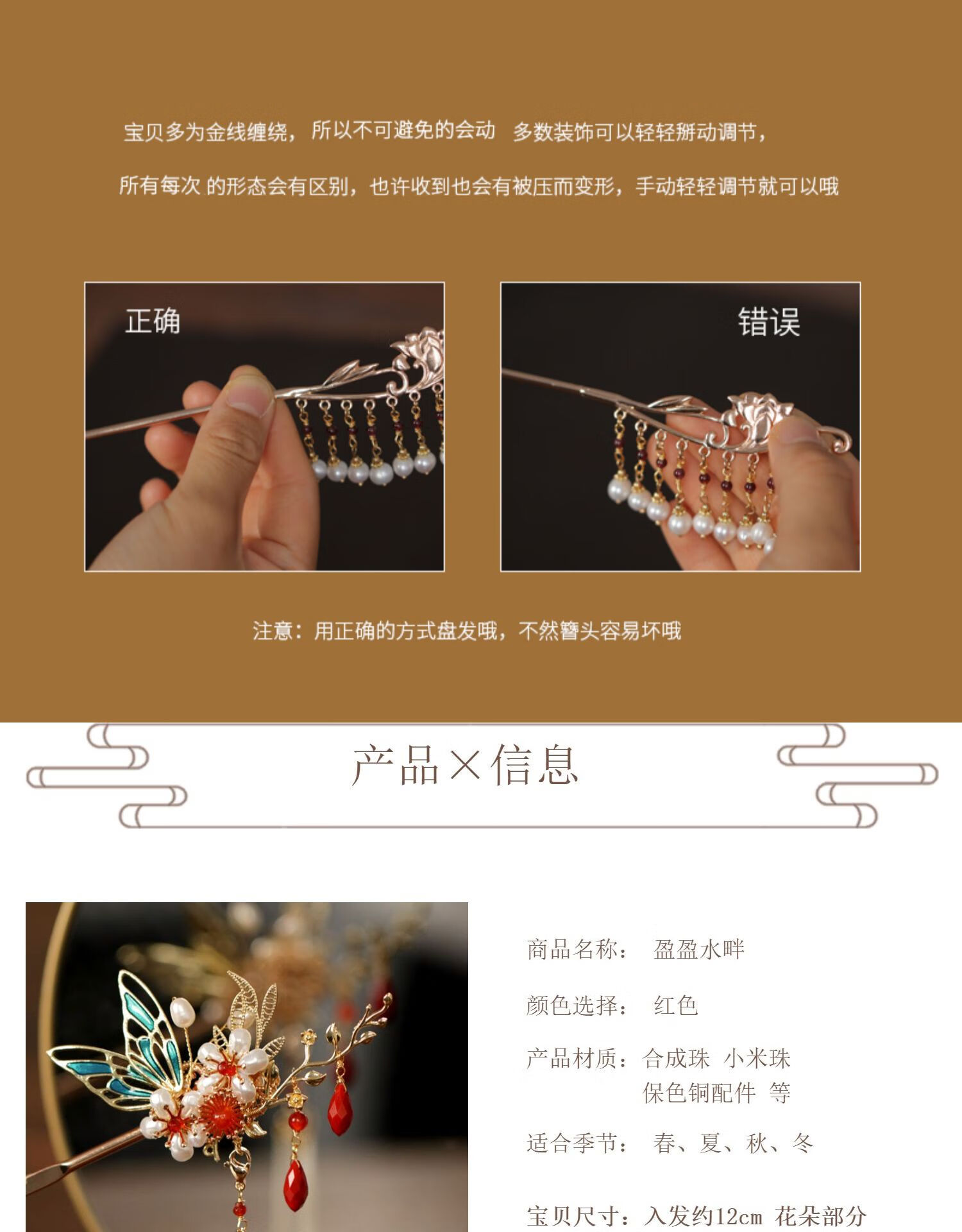 宝贝多为金线缠绕，所以不可避免的会动 多数装饰可以轻轻掰动调节，

所有每次 的形态会有区别，也许收到也会有被压而变形，手动轻轻调节就可以哦

正确

错误

注意：用正确的方式盘发哦，不然簪头容易坏哦

产品×信息

商品名称： 盈盈水畔

颜色选择： 红色

产品材质：合成珠 小米珠
保色铜配件 等

适合季节： 春、夏、秋、冬

宝贝尺寸：入发约12cm 花朵部分