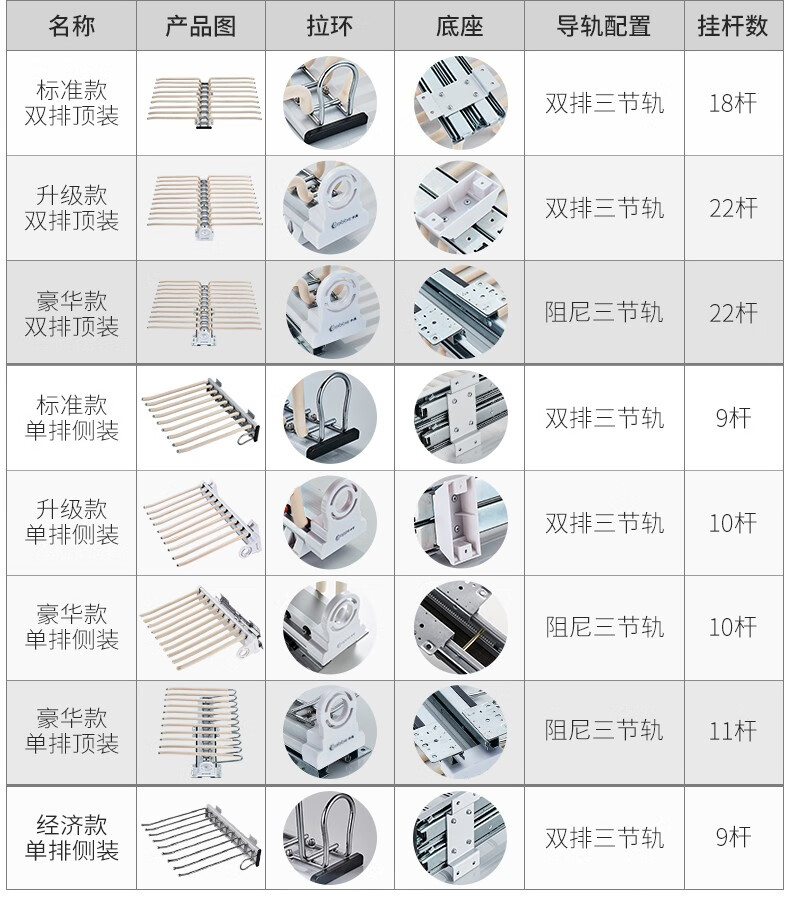 | 名称 | 产品图 | 拉环 | 底座 | 导轨配置 | 挂杆数 |
|---|---|---|---|---|---|
| 标准款 双排顶装 | | | | 双排三节轨 | 18杆 |
| 升级款 双排顶装 | | | | 双排三节轨 | 22杆 |
| 豪华款 双排顶装 | | | | 阻尼三节轨 | 22杆 |
| 标准款 单排侧装 | | | | 双排三节轨 | 9杆 |
| 升级款 单排侧装 | | | | 双排三节轨 | 10杆 |
| 豪华款 单排侧装 | | | | 阻尼三节轨 | 10杆 |
| 豪华款 单排顶装 | | | | 阻尼三节轨 | 11杆 |
| 经济款 单排侧装 | | | | 双排三节轨 | 9杆 |