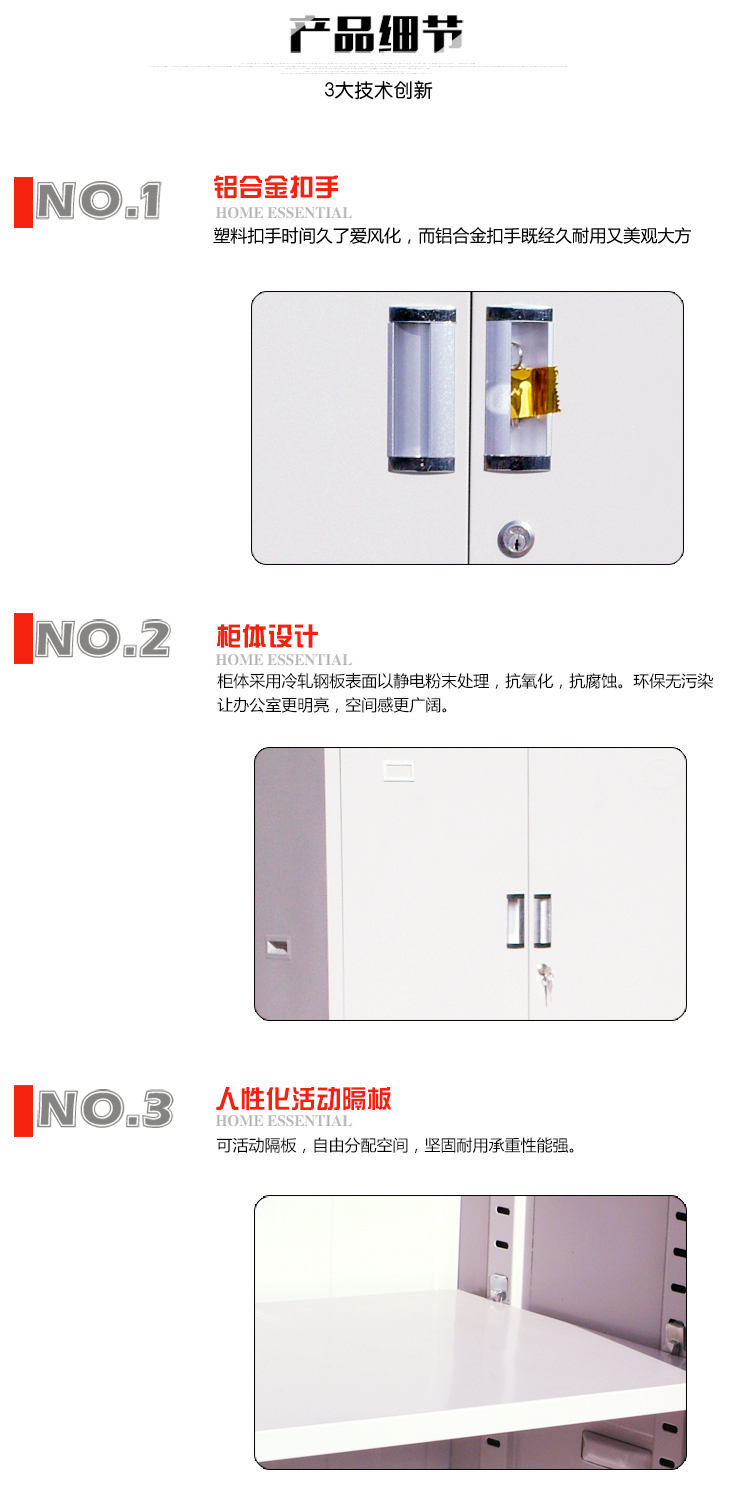 产品细节

3大技术创新

NO.1

铝合金扣手

HOME ESSENTIAL

塑料扣手时间久了爱风化，而铝合金扣手既经久耐用又美观大方

NO.2

柜体设计

HOME ESSENTIAL

柜体采用冷轧钢板表面以静电粉末处理，抗氧化，抗腐蚀。环保无污染让办公室更明亮，空间感更广阔。

NO.3

人性化活动隔板

HOME ESSENTIAL

可活动隔板，自由分配空间，坚固耐用承重性能强。