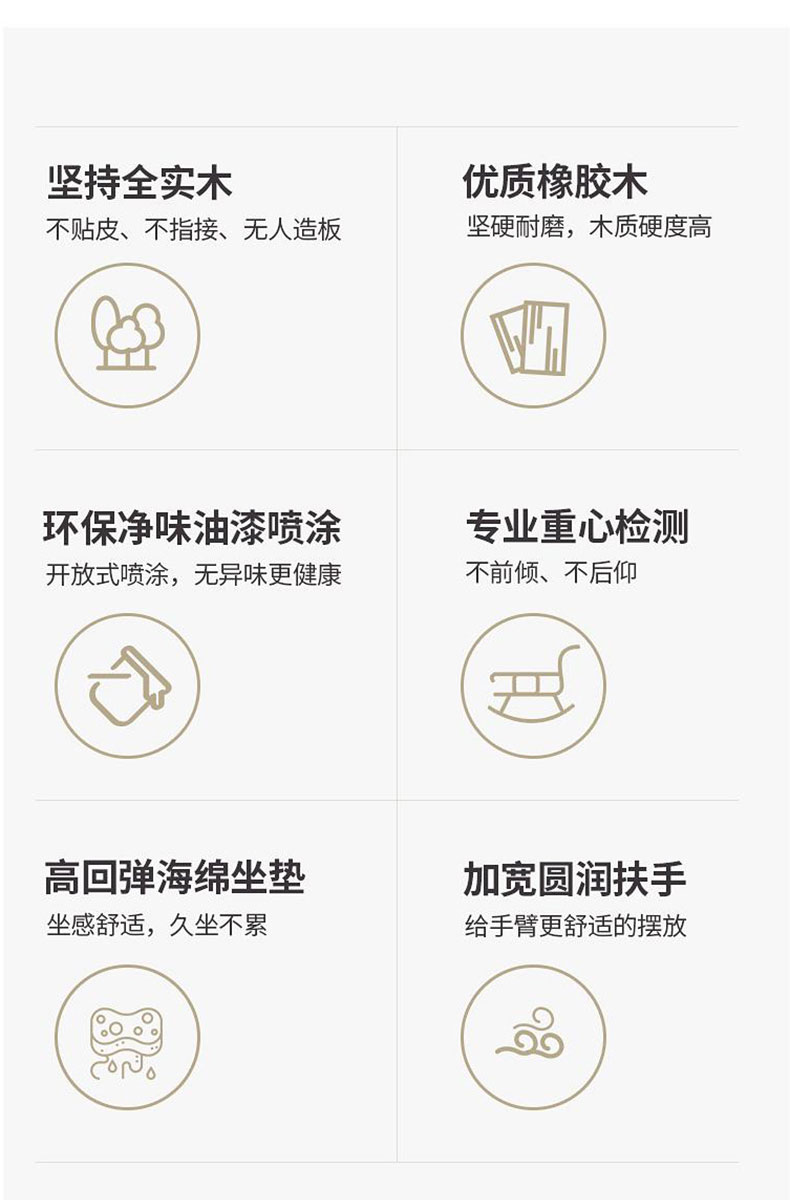 坚持全实木
不贴皮、不指接、无人造板

优质橡胶木
坚硬耐磨，木质硬度高

环保净味油漆喷涂
开放式喷涂，无异味更健康

专业重心检测
不前倾、不后仰

高回弹海绵坐垫
坐感舒适，久坐不累

加宽圆润扶手
给手臂更舒适的摆放