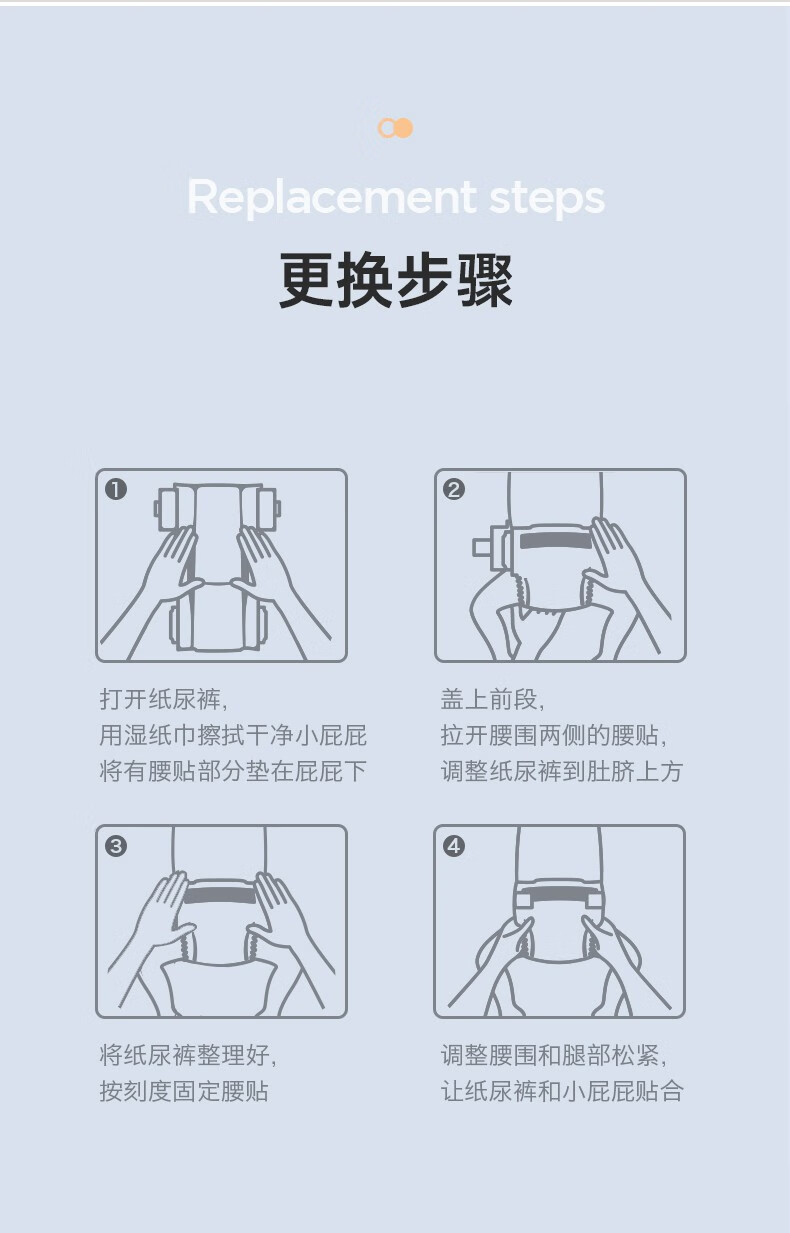 Replacement steps

更换步骤

❶

打开纸尿裤，
用湿纸巾擦拭干净小屁屁
将有腰贴部分垫在屁屁下

❷

盖上前段，
拉开腰围两侧的腰贴，
调整纸尿裤到肚脐上方

❸

将纸尿裤整理好，
按刻度固定腰贴

❹

调整腰围和腿部松紧，
让纸尿裤和小屁屁贴合