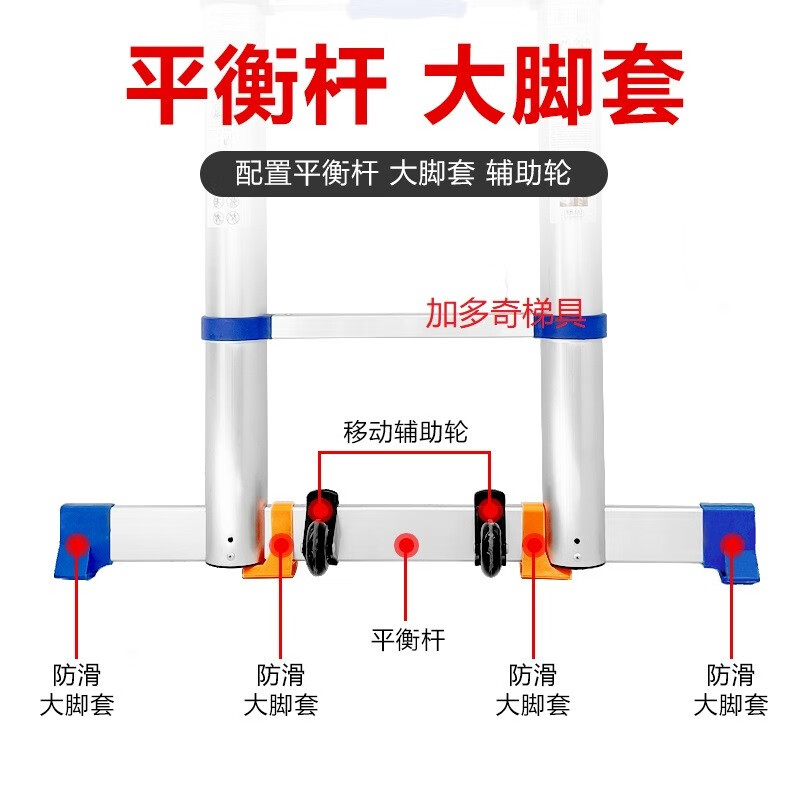 平衡杆 大脚套

配置平衡杆 大脚套 辅助轮

加多奇梯具

移动辅助轮

平衡杆

防滑
大脚套

防滑
大脚套

防滑
大脚套

防滑
大脚套