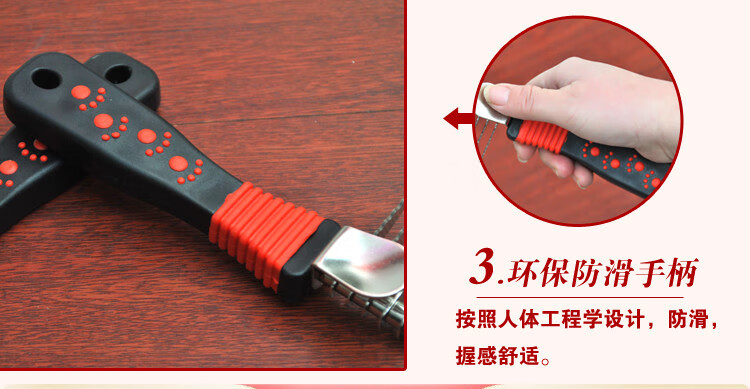 3.环保防滑手柄

按照人体工程学设计，防滑，握感舒适。