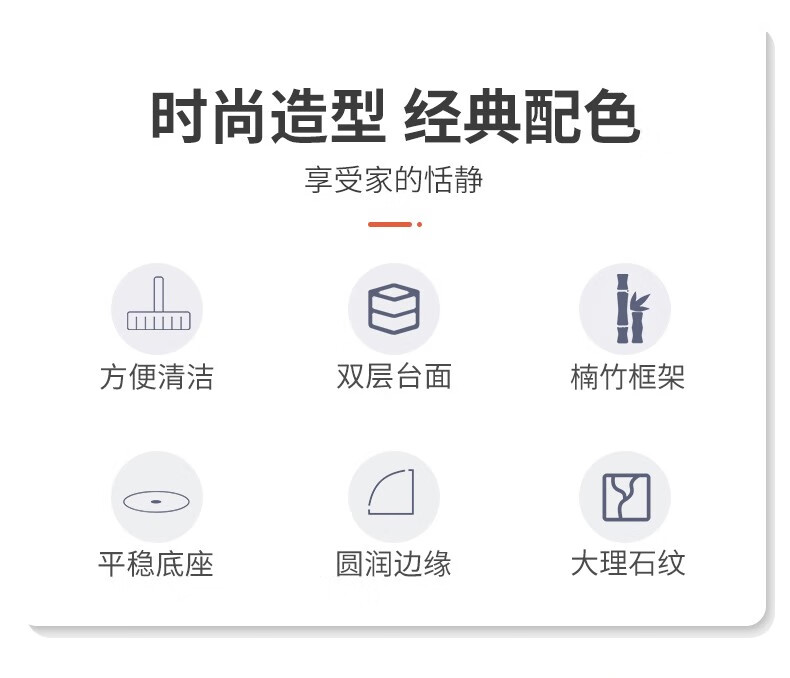 时尚造型 经典配色

享受家的恬静

方便清洁 双层台面 楠竹框架

平稳底座 圆润边缘 大理石纹