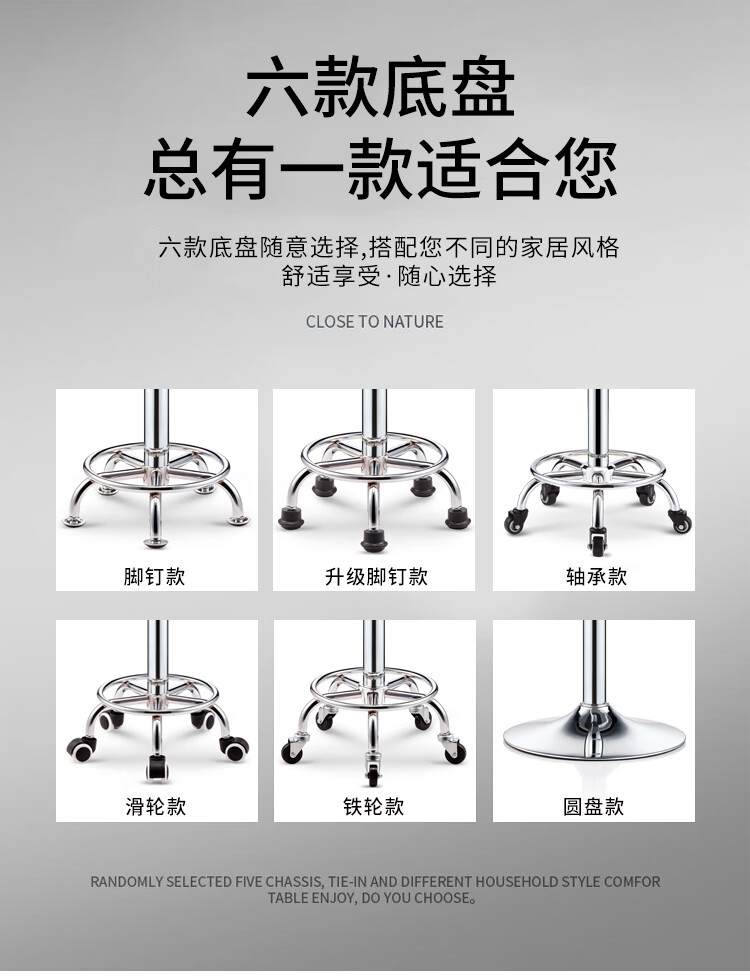 六款底盘
总有一款适合您

六款底盘随意选择,搭配您不同的家居风格
舒适享受·随心选择

CLOSE TO NATURE

脚钉款

升级脚钉款

轴承款

滑轮款

铁轮款

圆盘款

RANDOMLY SELECTED FIVE CHASSIS, TIE-IN AND DIFFERENT HOUSEHOLD STYLE COMFOR TABLE ENJOY, DO YOU CHOOSE。