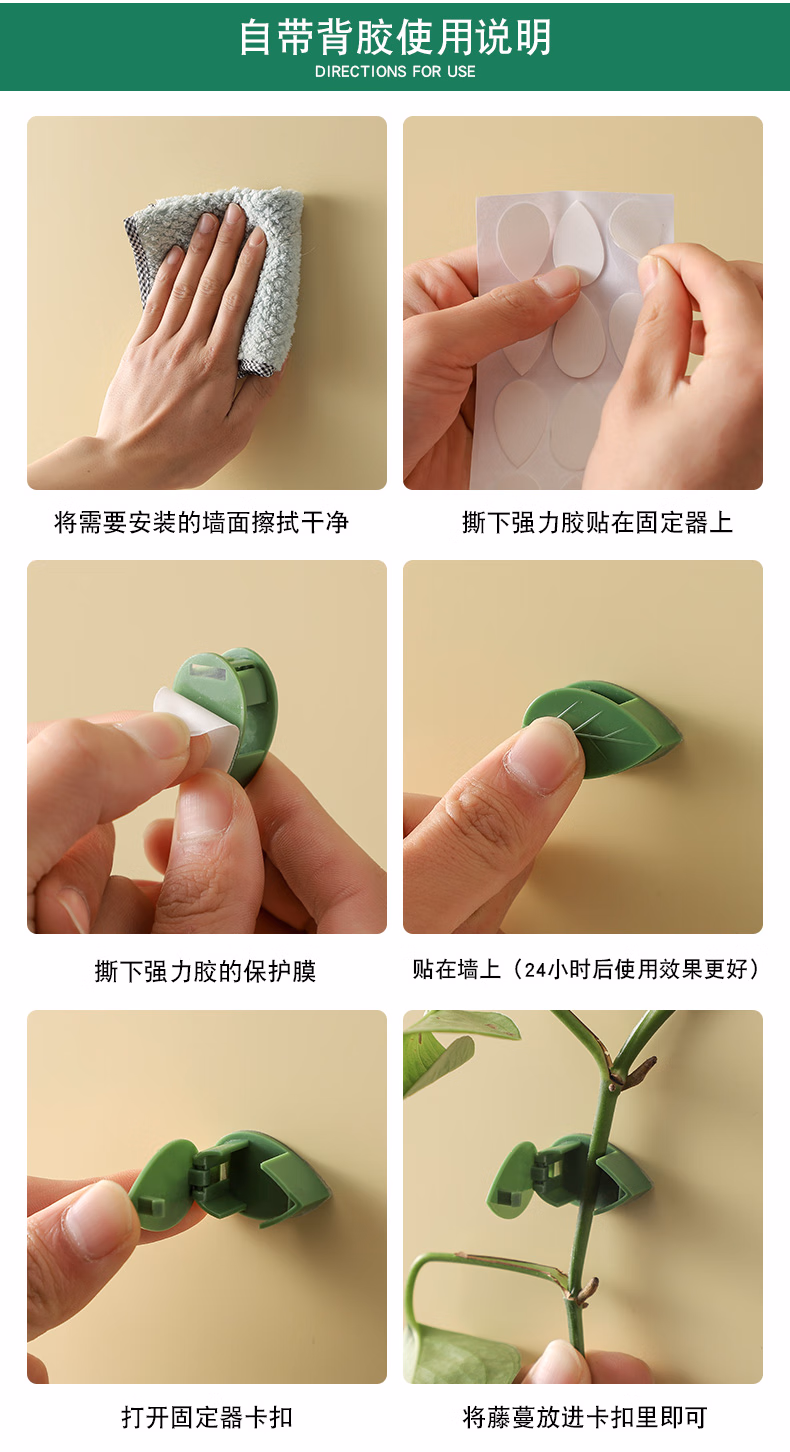 自带背胶使用说明
DIRECTIONS FOR USE

将需要安装的墙面擦拭干净

撕下强力胶贴在固定器上

撕下强力胶的保护膜

贴在墙上（24小时后使用效果更好）

打开固定器卡扣

将藤蔓放进卡扣里即可