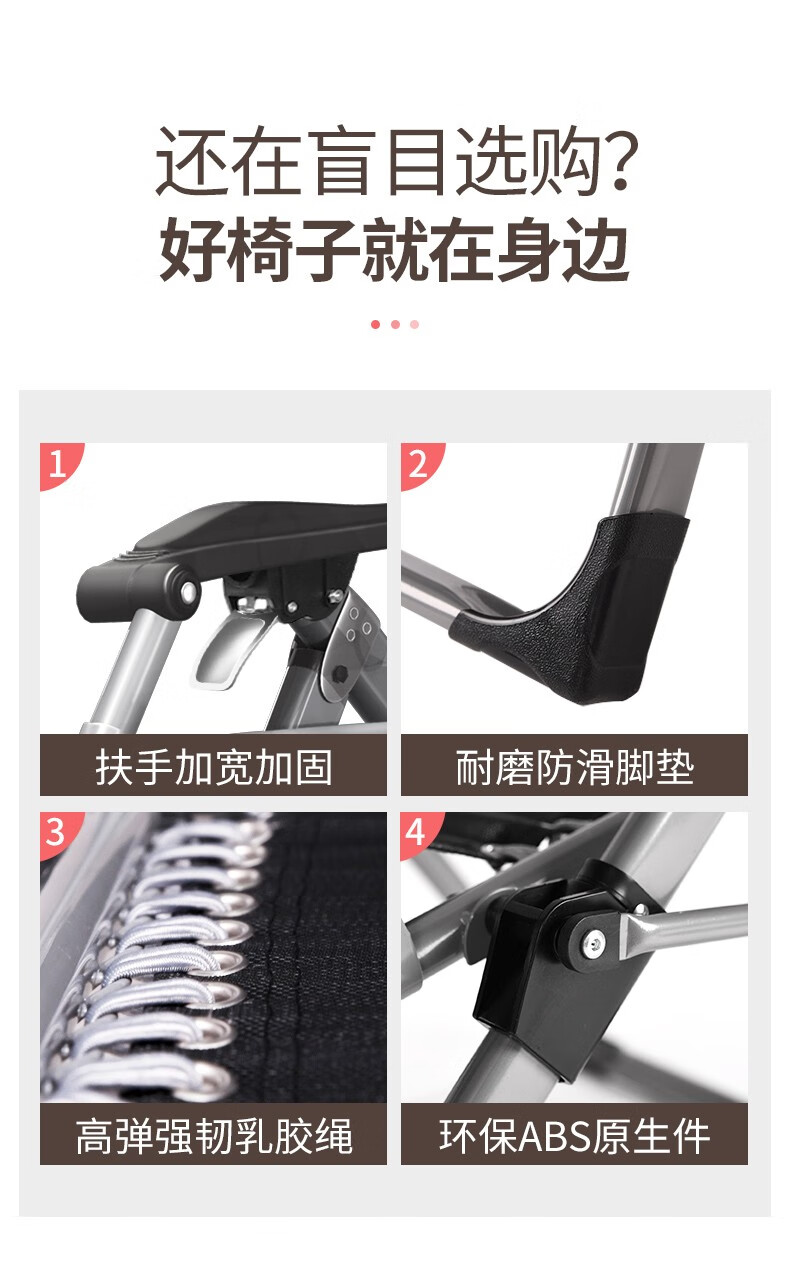 还在盲目选购?
好椅子就在身边

1
扶手加宽加固

2
耐磨防滑脚垫

3
高弹强韧乳胶绳

4
环保ABS原生件