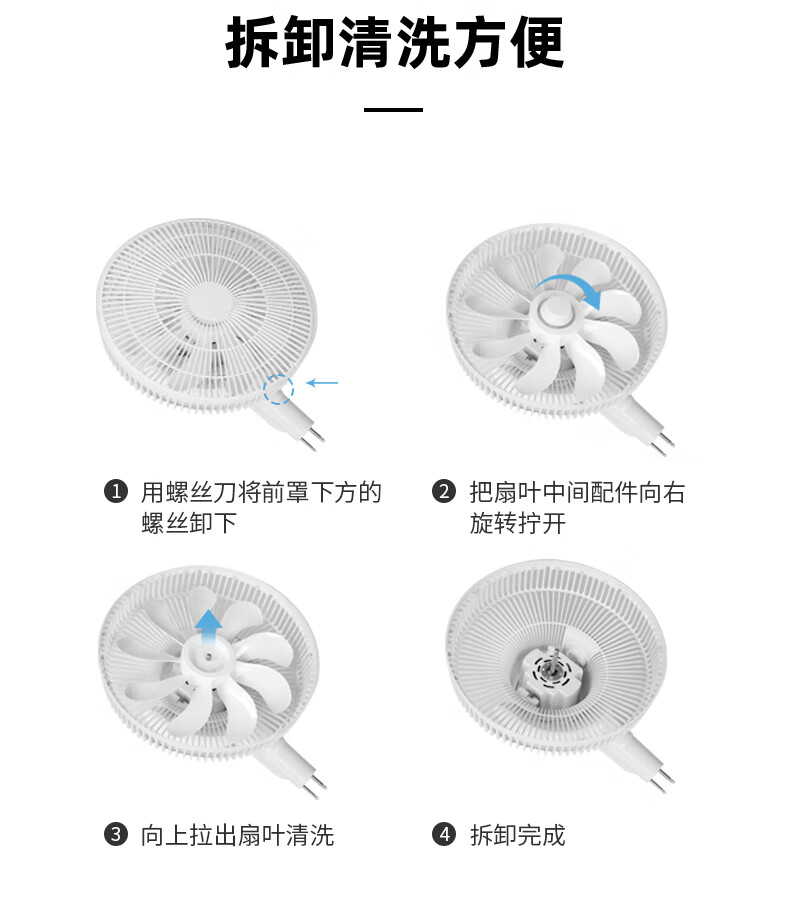 拆卸清洗方便

❶ 用螺丝刀将前罩下方的螺丝卸下

❷ 把扇叶中间配件向右旋转拧开

❸ 向上拉出扇叶清洗

❹ 拆卸完成