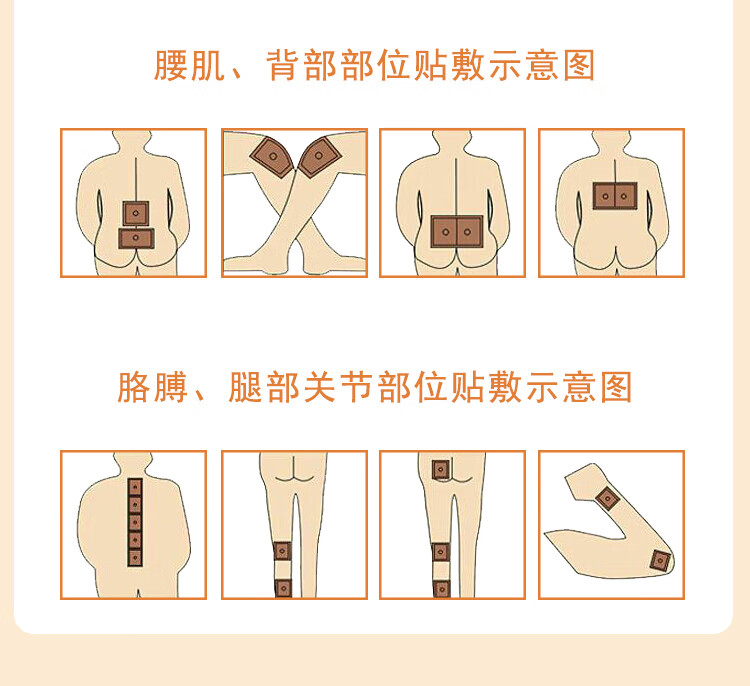 腰肌、背部部位贴敷示意图

胳膊、腿部关节部位贴敷示意图