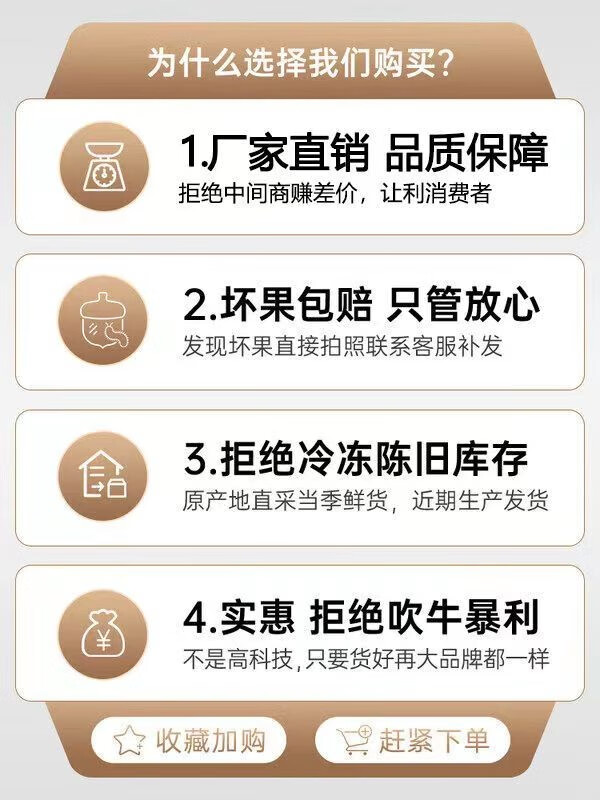 为什么选择我们购买？

1.厂家直销 品质保障
拒绝中间商赚差价，让利消费者

2.坏果包赔 只管放心
发现坏果直接拍照联系客服补发

3.拒绝冷冻陈旧库存
原产地直采当季鲜货，近期生产发货

4.实惠 拒绝吹牛暴利
不是高科技,只要货好再大品牌都一样

收藏加购 赶紧下单