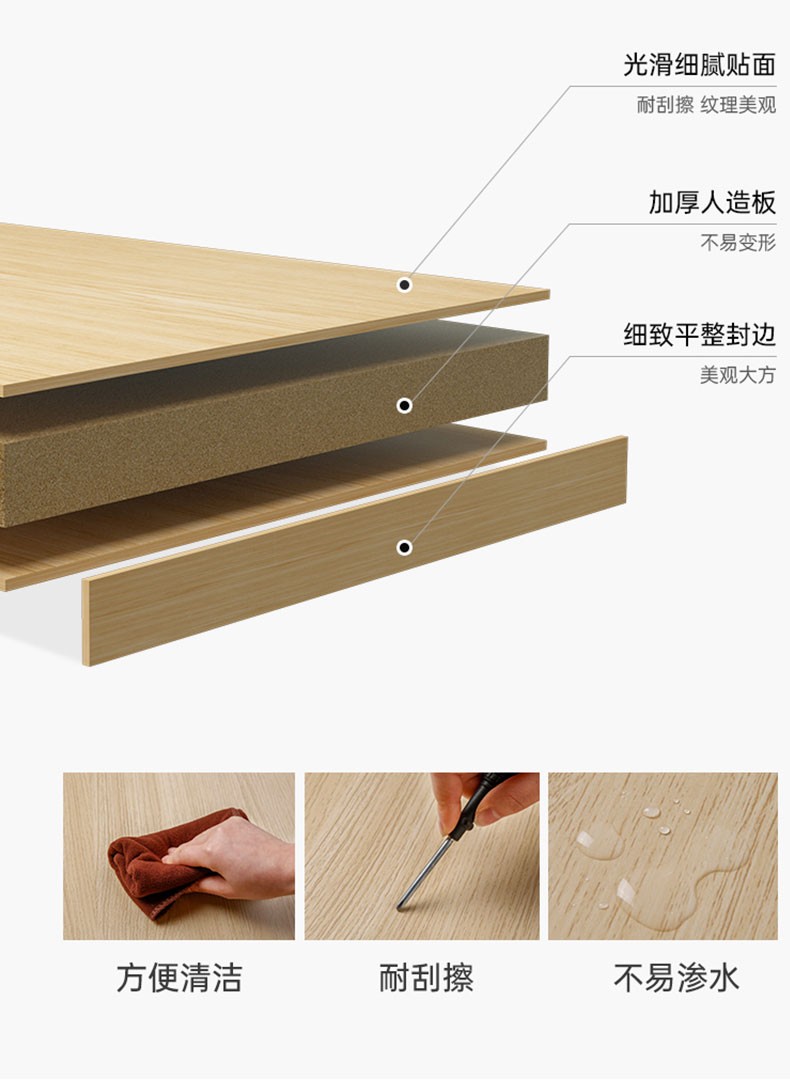 光滑细腻贴面
耐刮擦 纹理美观

加厚人造板
不易变形

细致平整封边
美观大方

方便清洁

耐刮擦

不易渗水