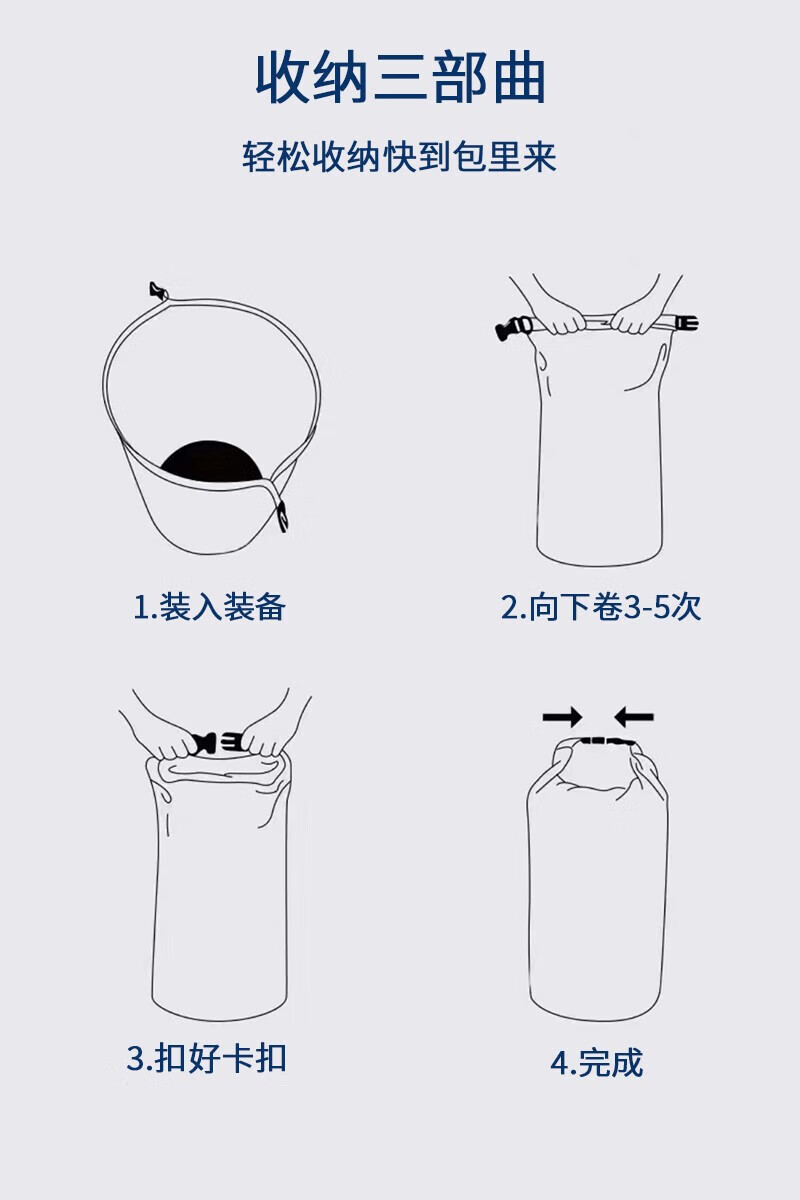 收纳三部曲

轻松收纳快到包里来

1.装入装备

2.向下卷3-5次

3.扣好卡扣

4.完成